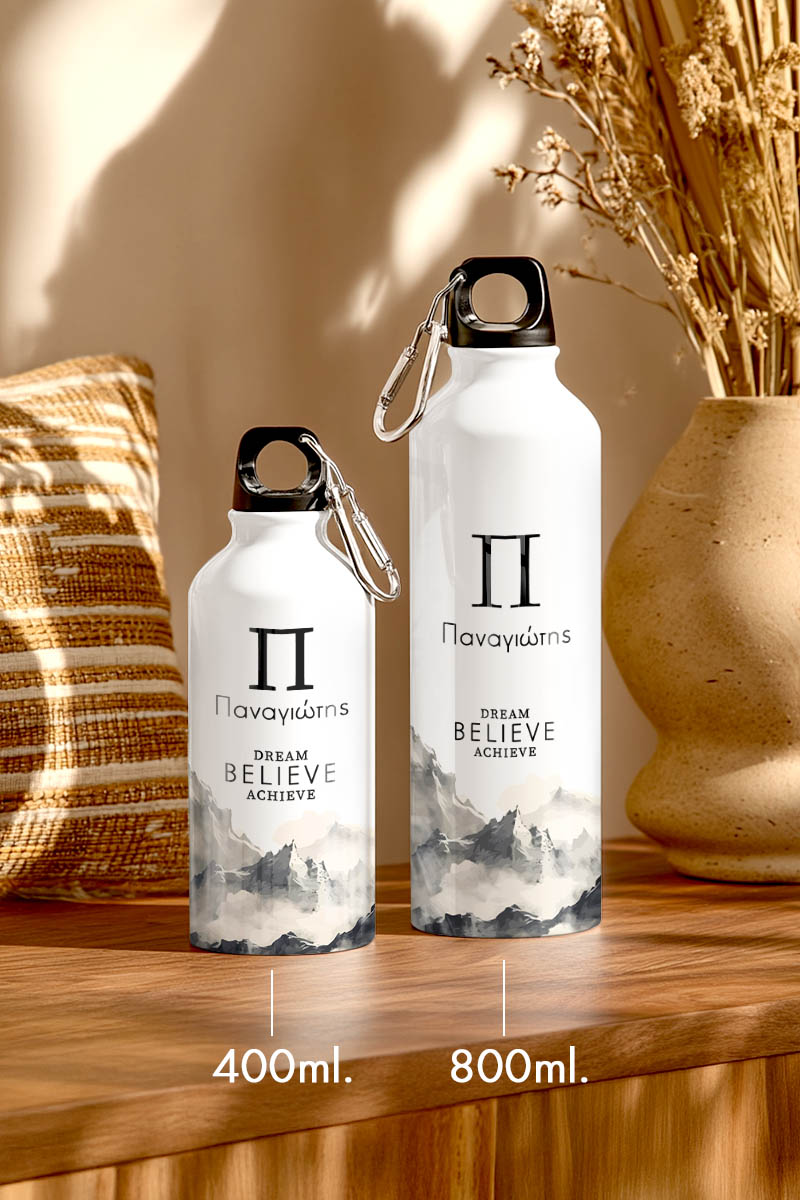 Π
Παναγιώτης
DREAM
BELIEVE
ACHIEVE

Π
Παναγιώτης
DREAM
BELIEVE
ACHIEVE

400ml.
800ml.