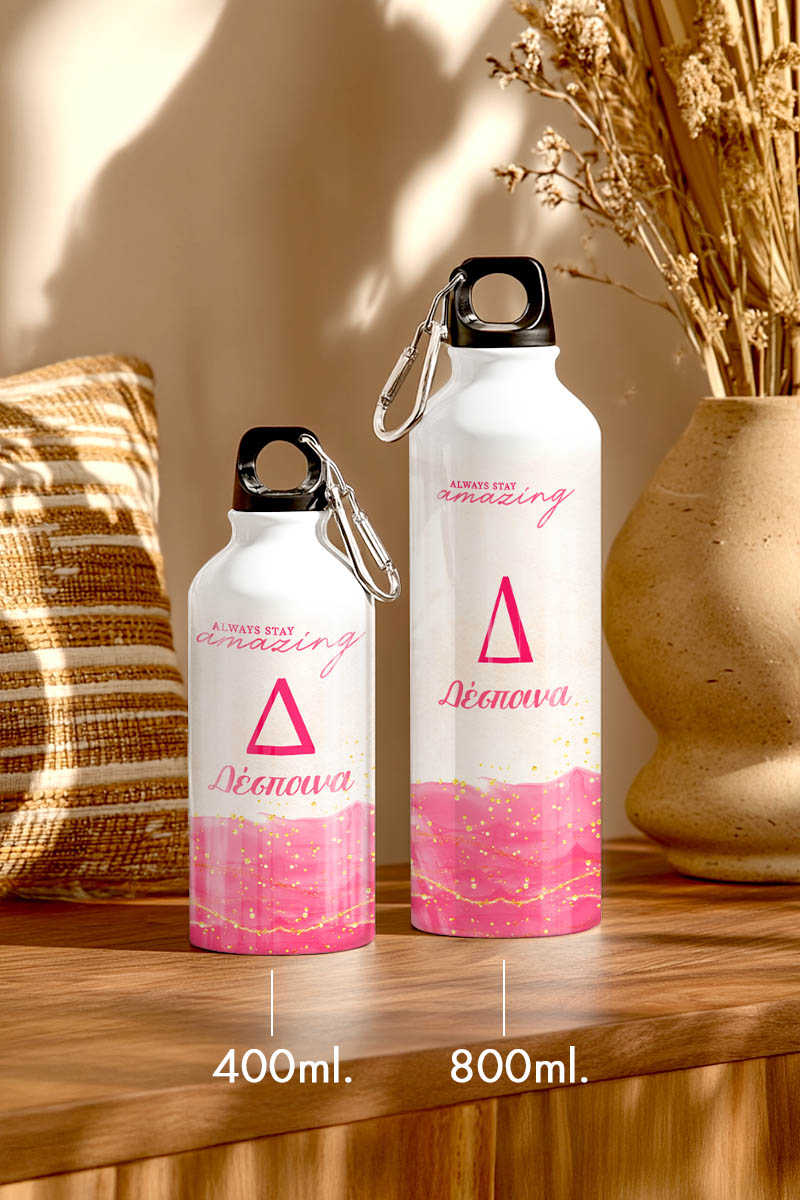 ALWAYS STAY
amazing

Δ

Δέσποινα

ALWAYS STAY
amazing

Δ

Δέσποινα

400ml.

800ml.