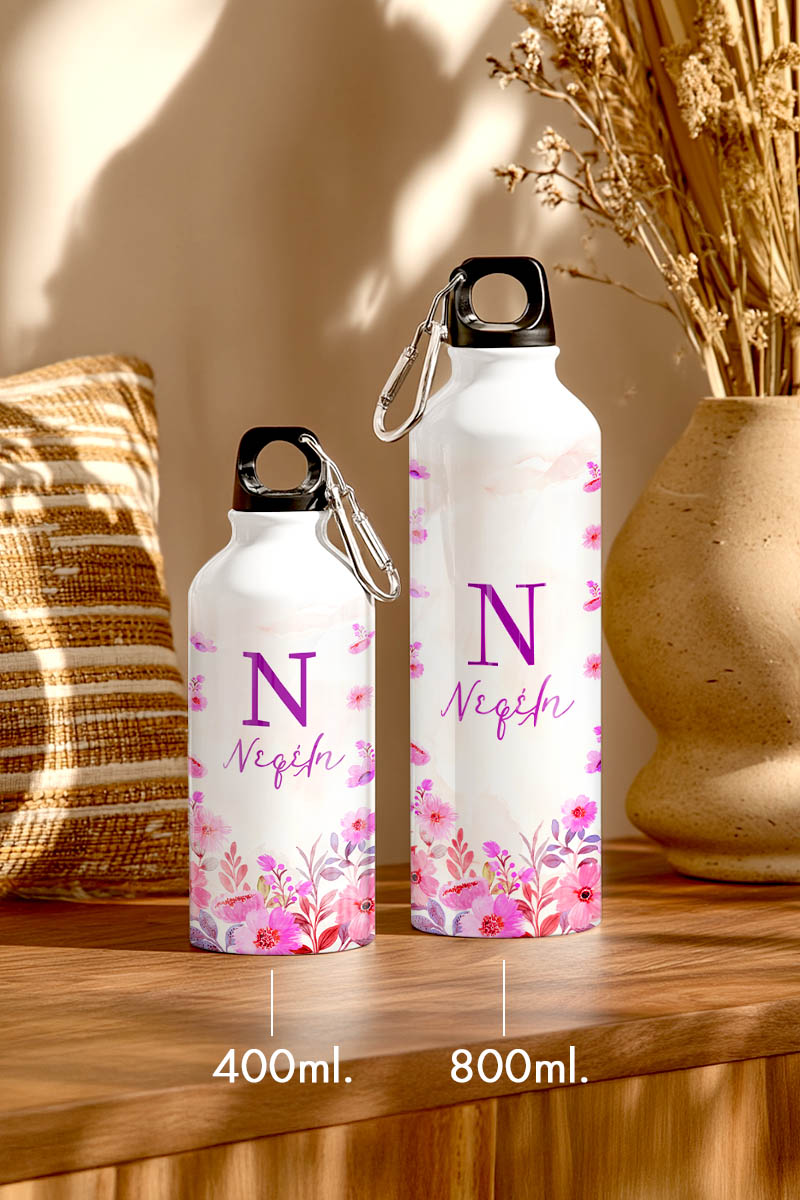 N
Νεφέλη

N
Νεφέλη

400ml.

800ml.