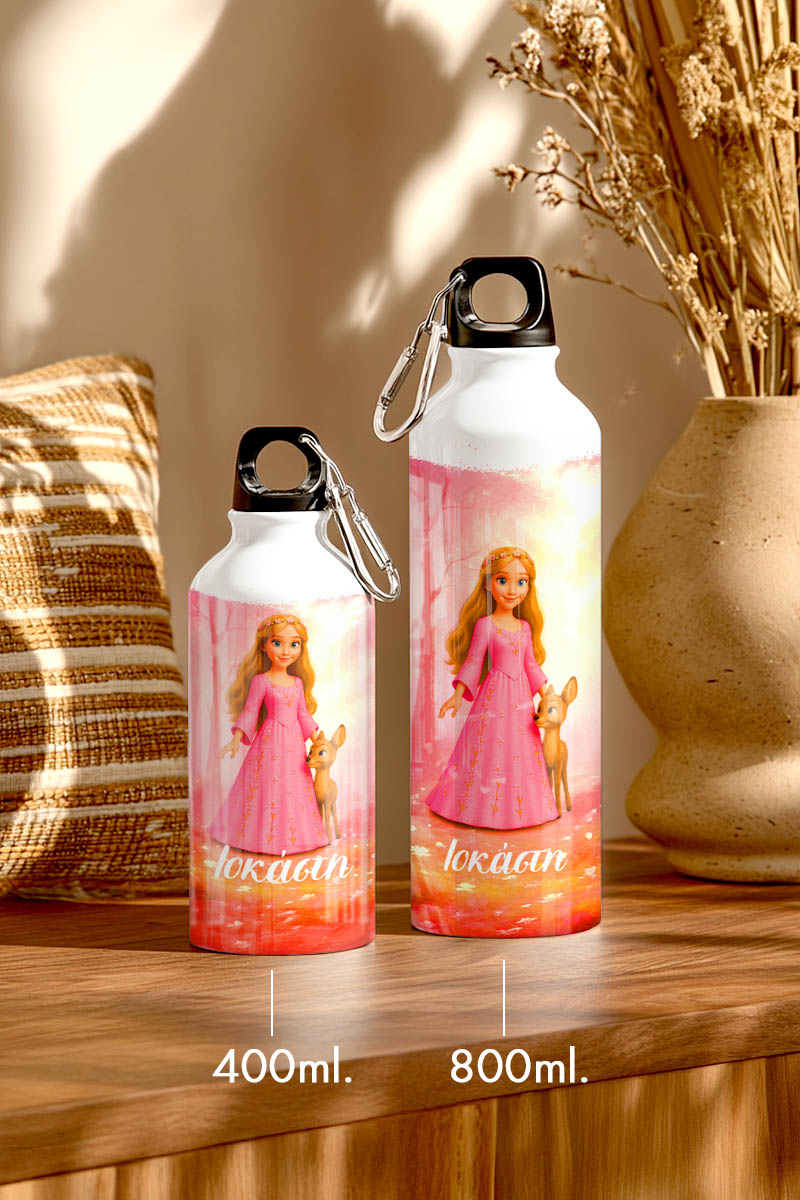 Ιοκάστη

Ιοκάστη

400ml.

800ml.