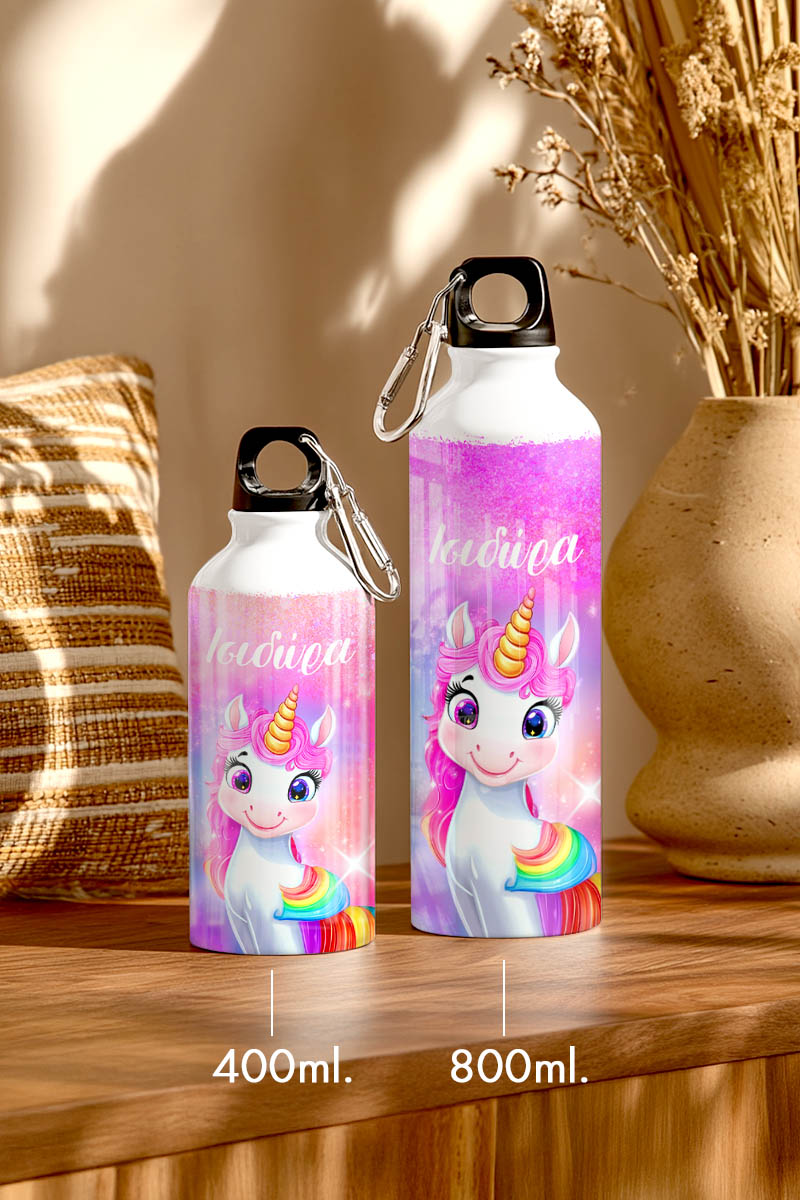 Ισιδώρα

Ισιδώρα

400ml.

800ml.