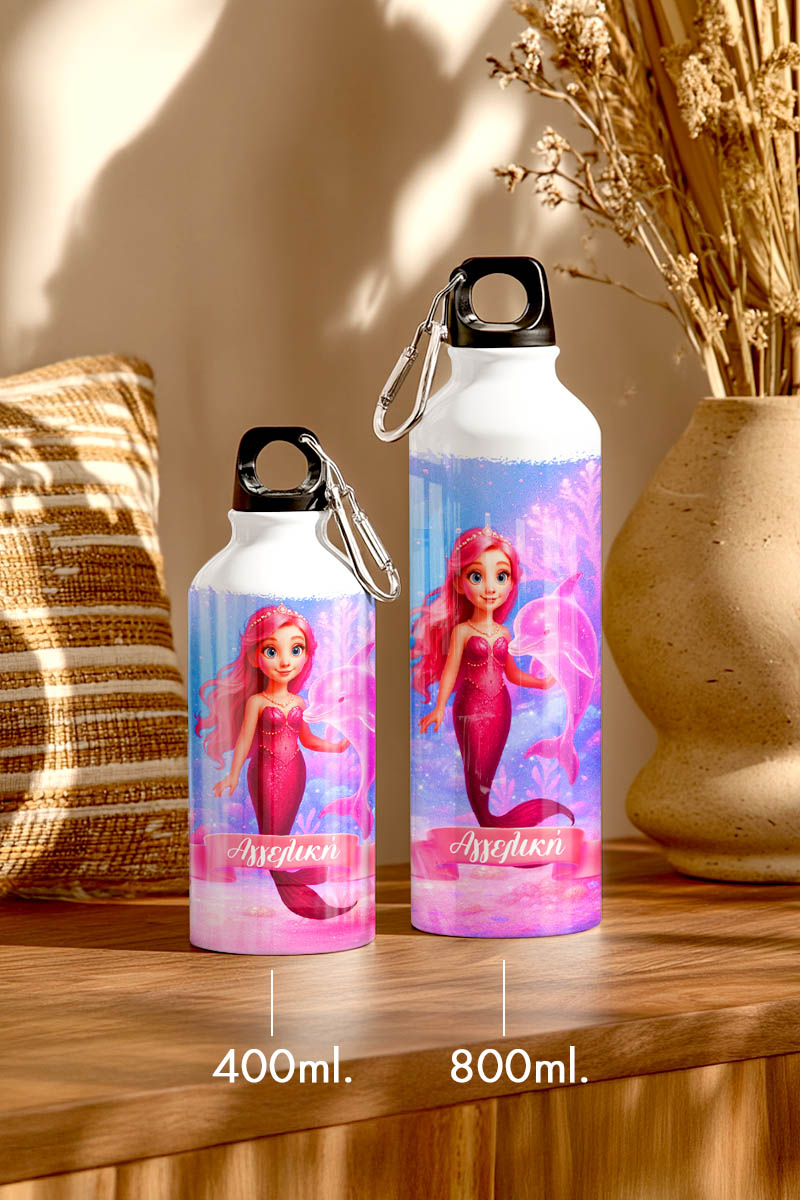 Αγγελική

Αγγελική

400ml.

800ml.