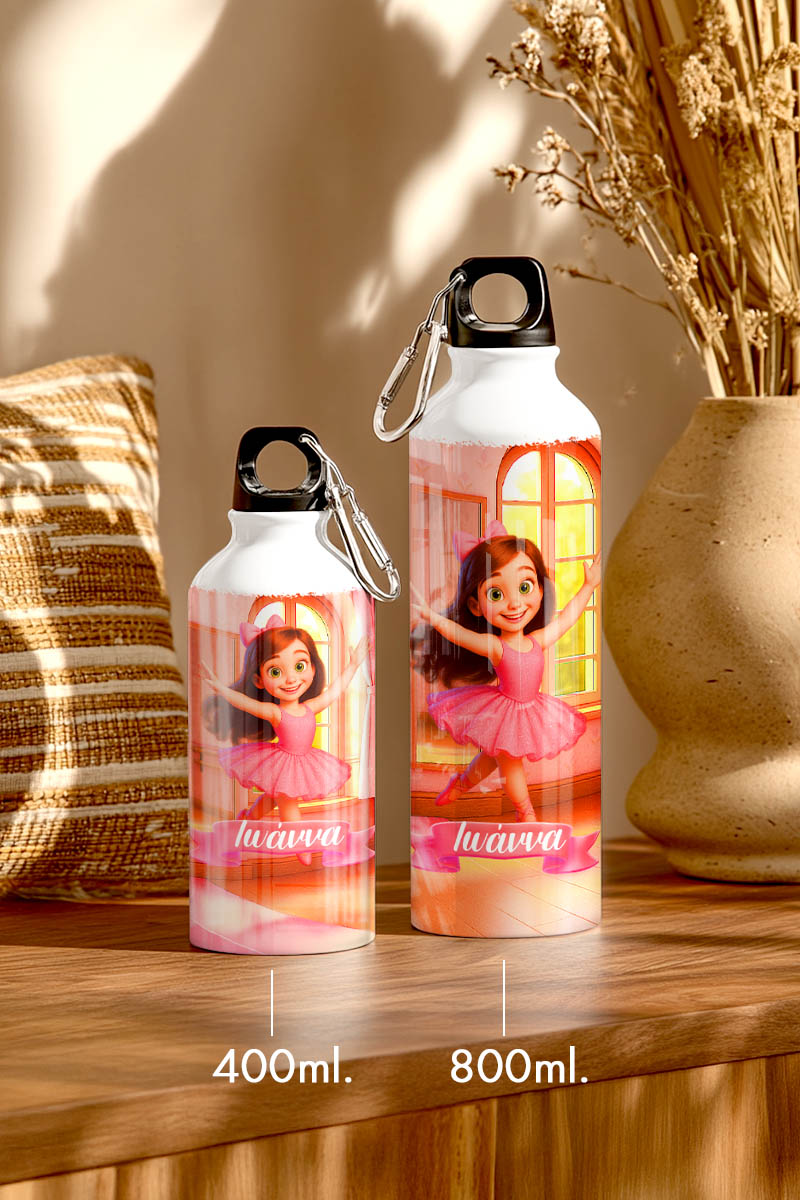 Ιωάννα
Ιωάννα
400ml.
800ml.