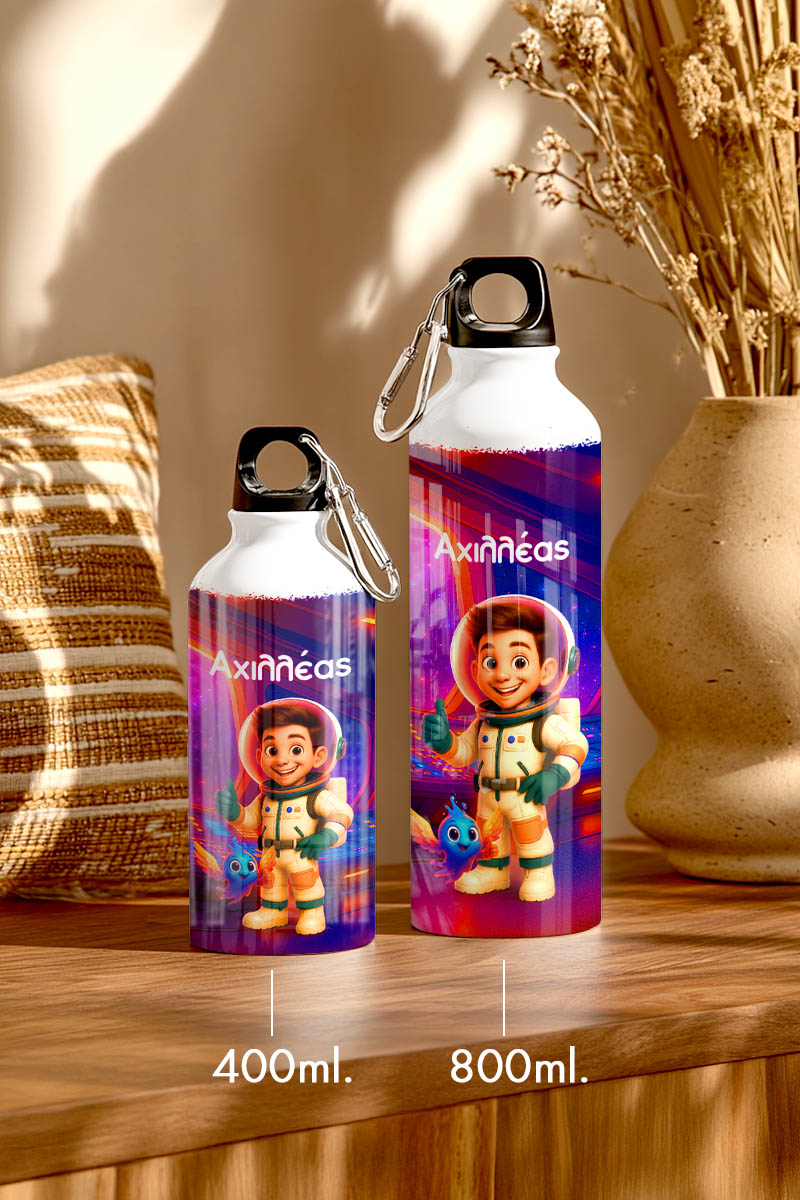 Αχιλλέας

Αχιλλέας

400ml.

800ml.