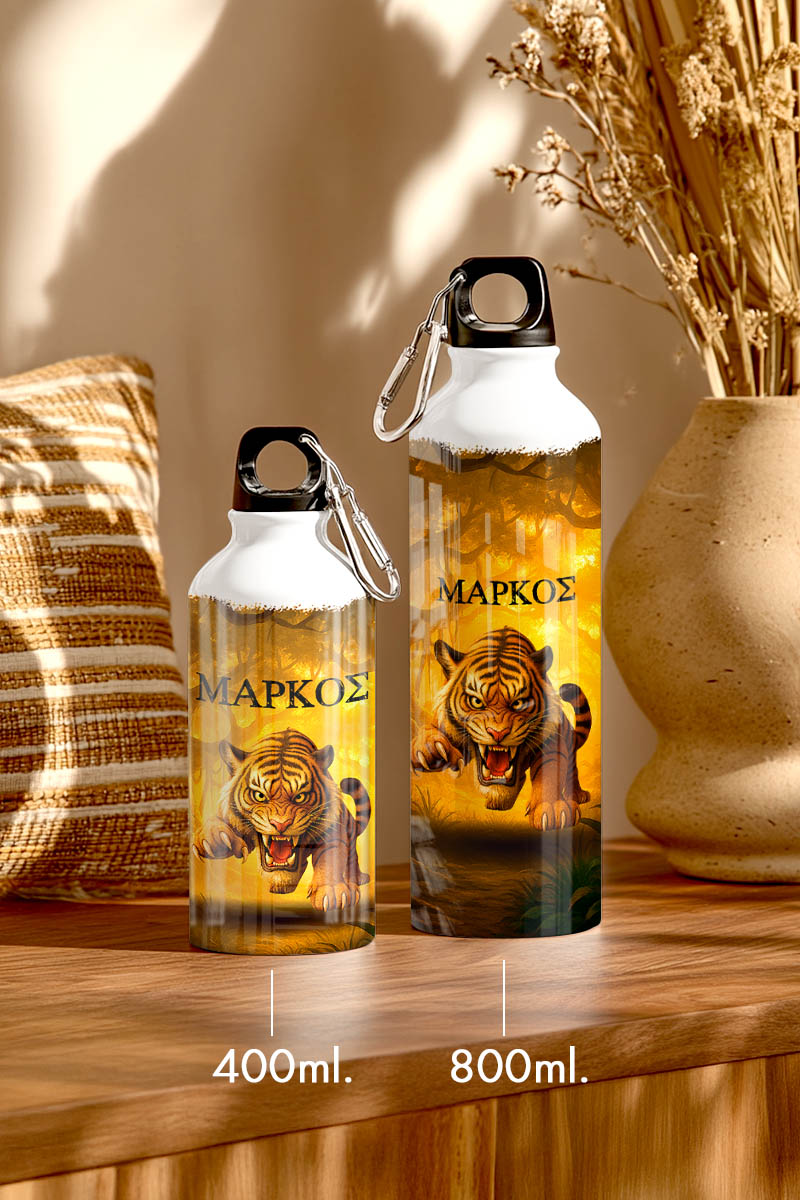 ΜΑΡΚΟΣ

ΜΑΡΚΟΣ

400ml.

800ml.