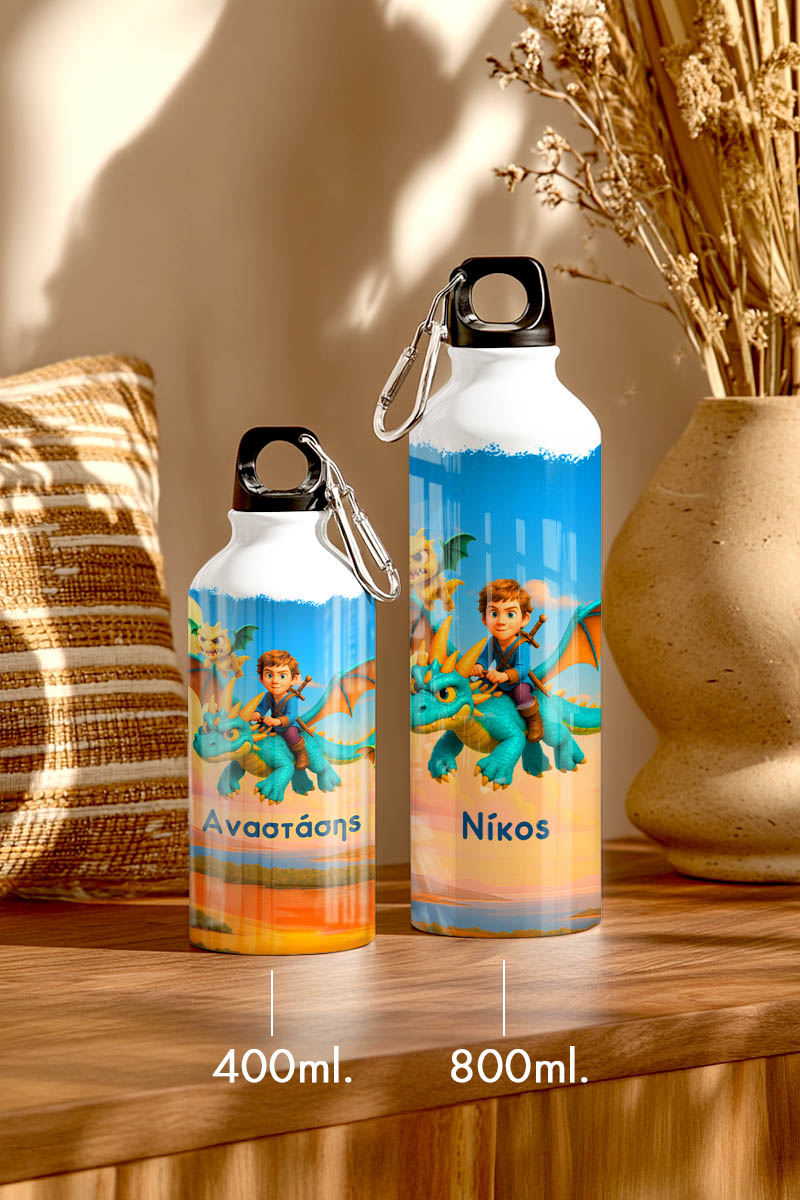 Αναστάσης

Νίκος

400ml.

800ml.