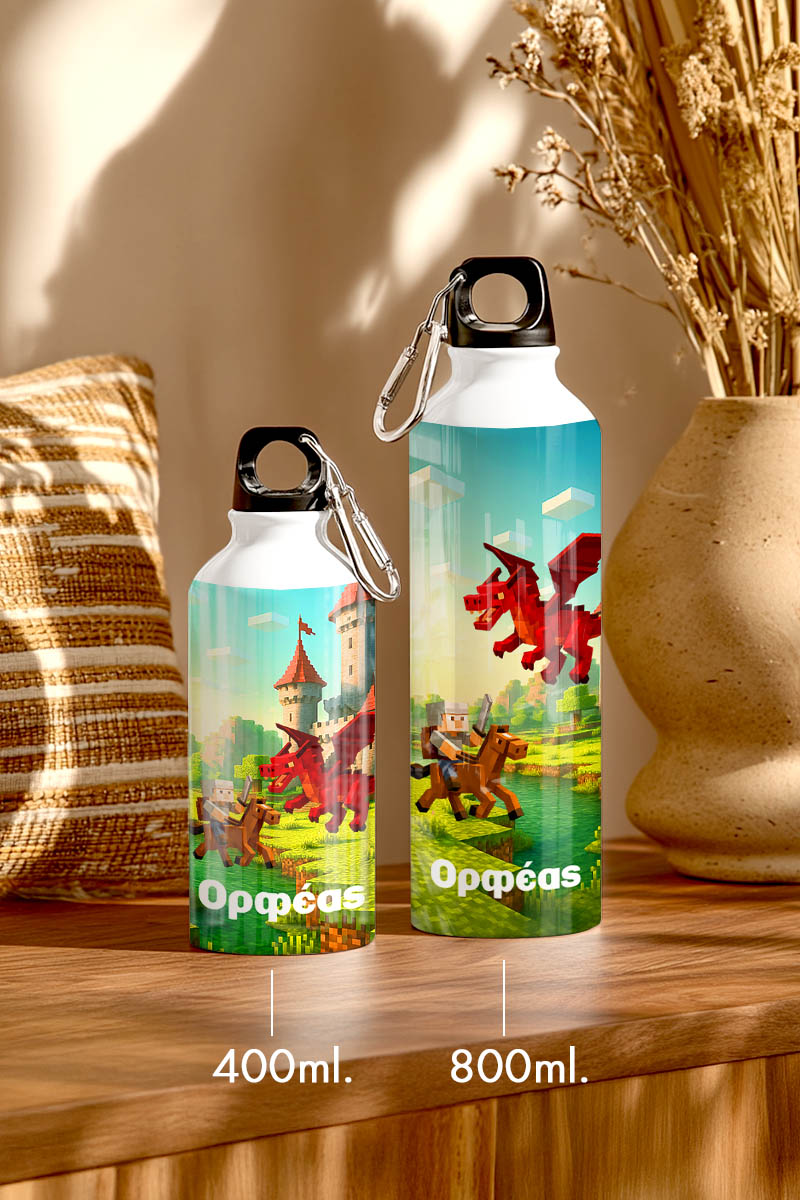 Ορφέας

Ορφέας

400ml.

800ml.