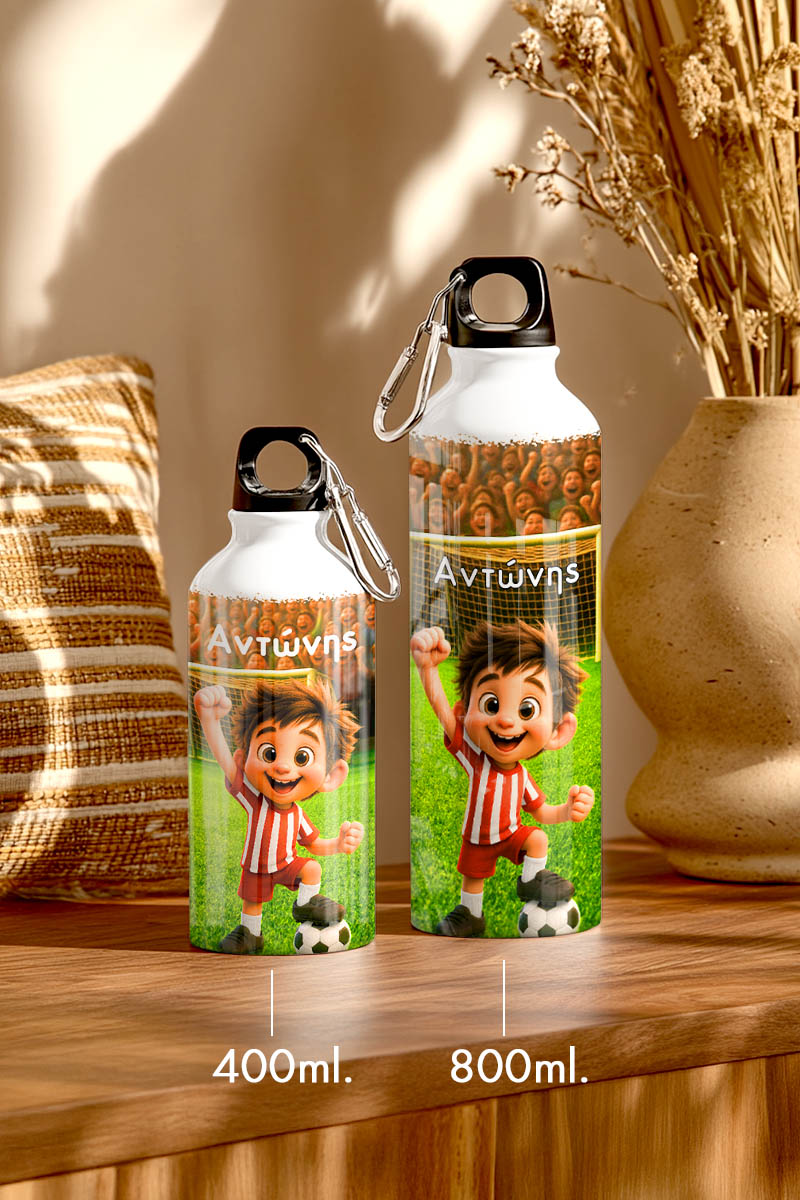 Αντώνης

Αντώνης

400ml.

800ml.