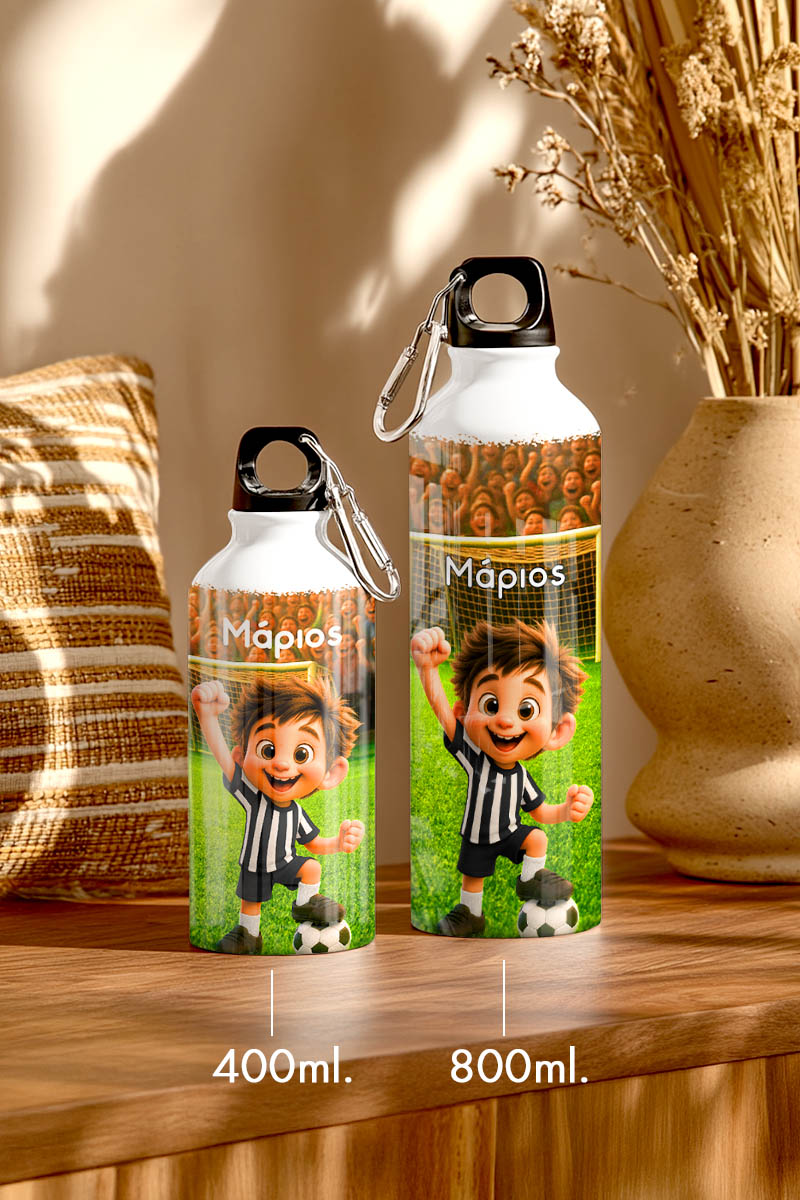 Μάριος

Μάριος

400ml.

800ml.