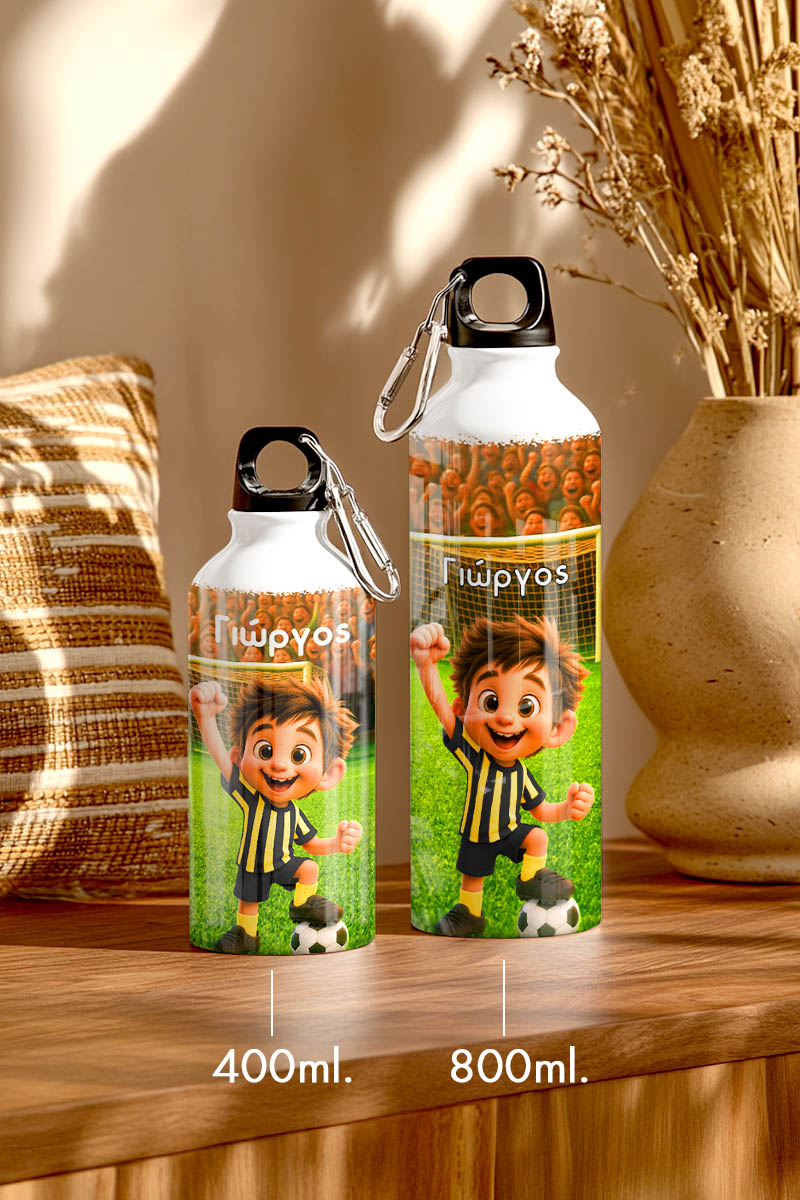 Γιώργος

Γιώργος

400ml.

800ml.