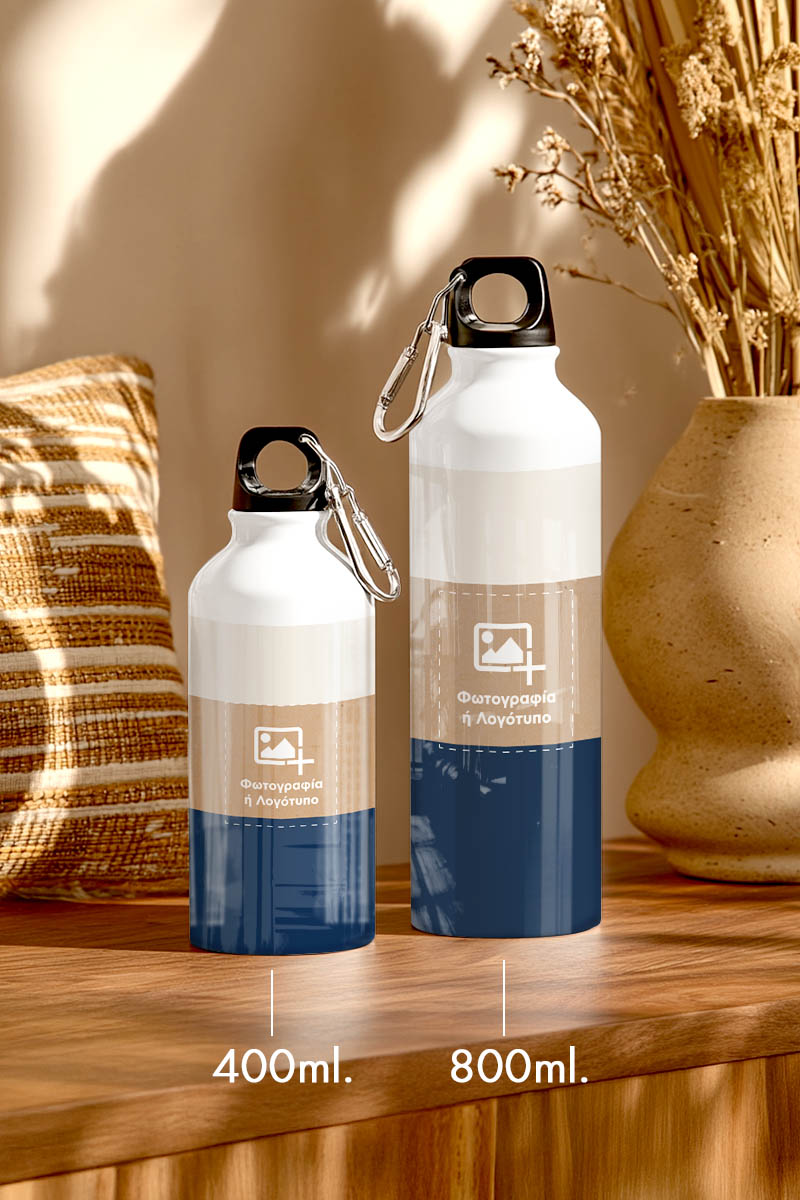 Φωτογραφία ή Λογότυπο

Φωτογραφία ή Λογότυπο

400ml.

800ml.