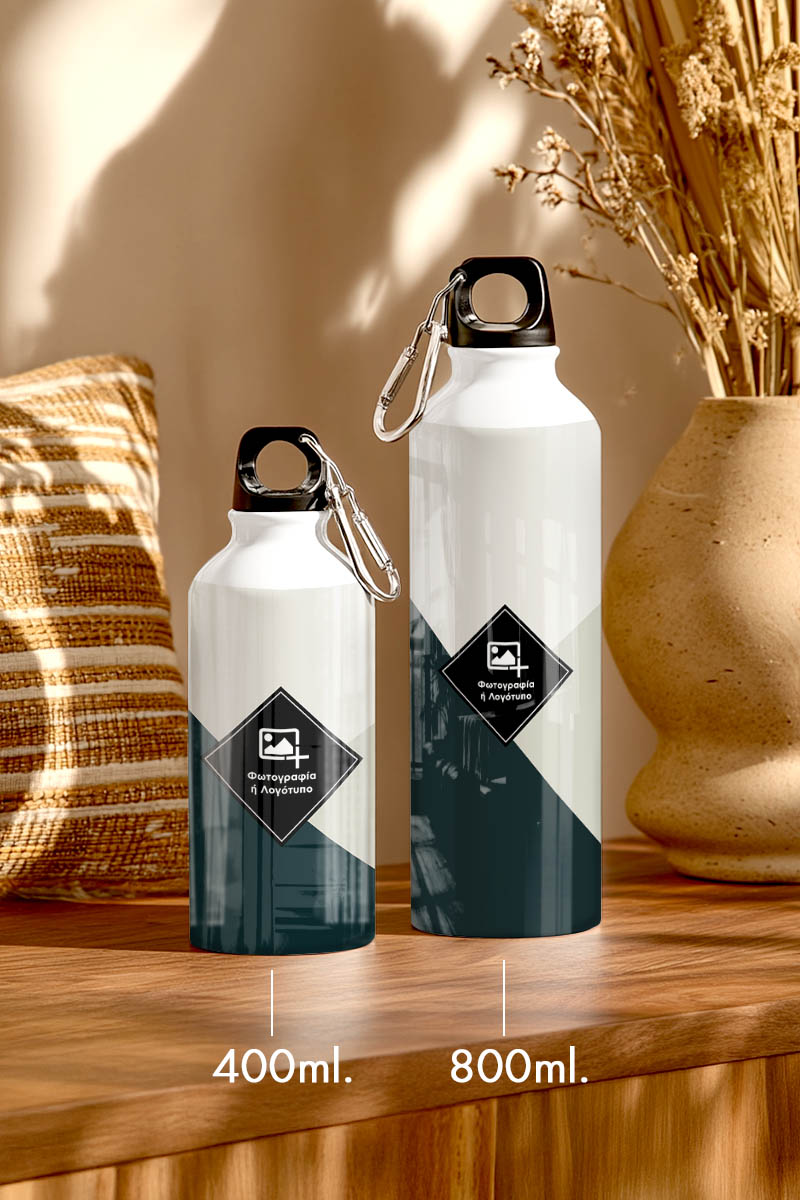 Φωτογραφία ή Λογότυπο

Φωτογραφία ή Λογότυπο

400ml.

800ml.