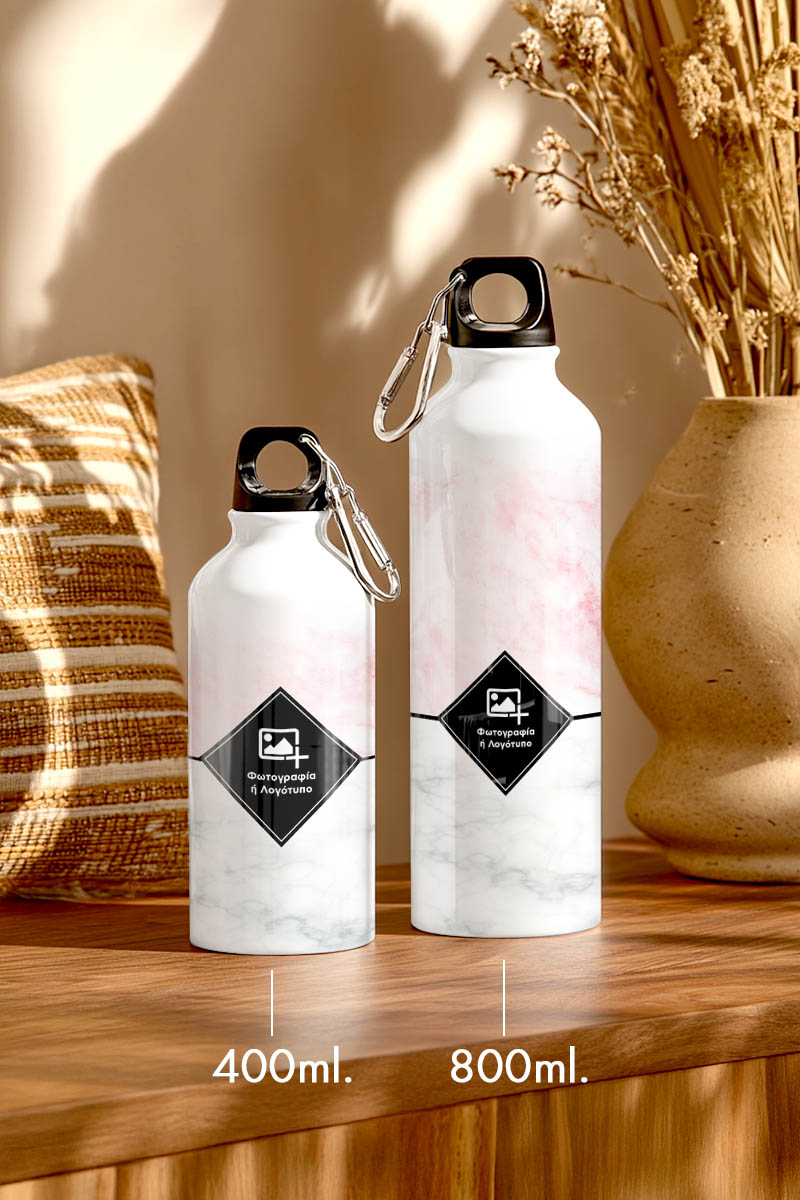 Φωτογραφία ή Λογότυπο

Φωτογραφία ή Λογότυπο

400ml.

800ml.