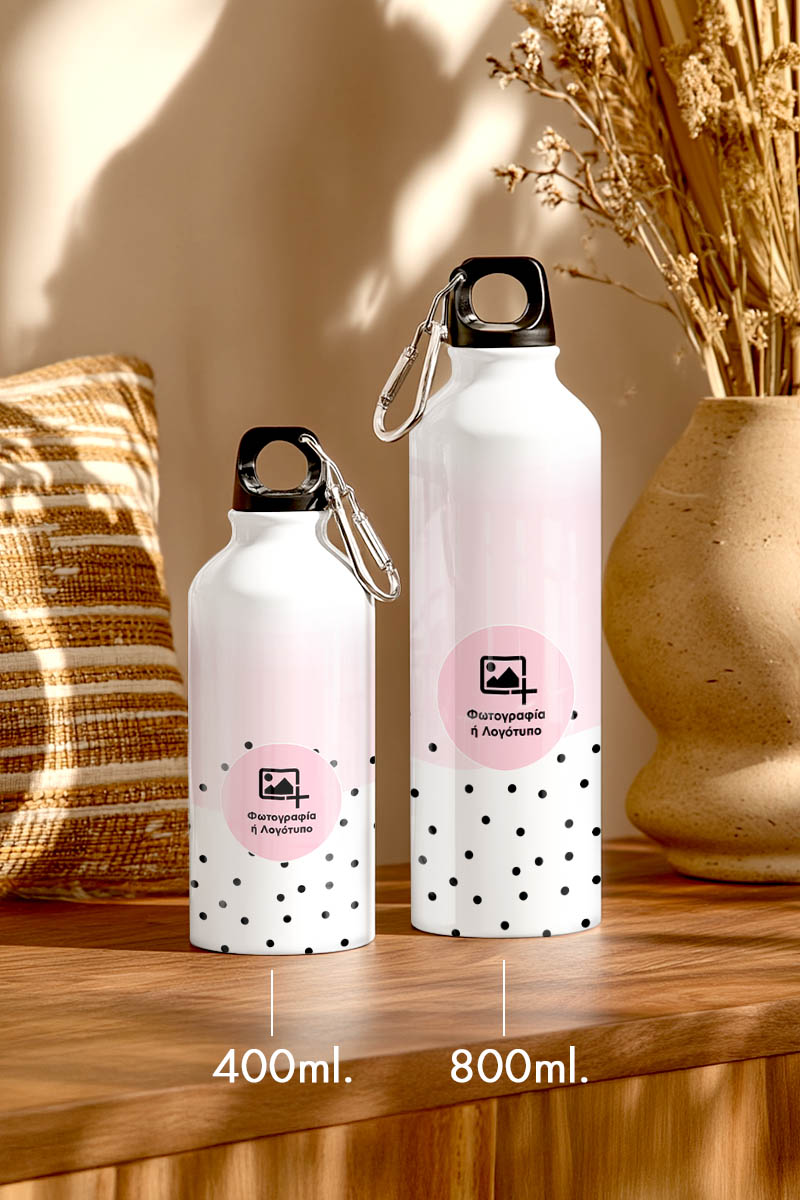 Φωτογραφία ή Λογότυπο

Φωτογραφία ή Λογότυπο

400ml.

800ml.