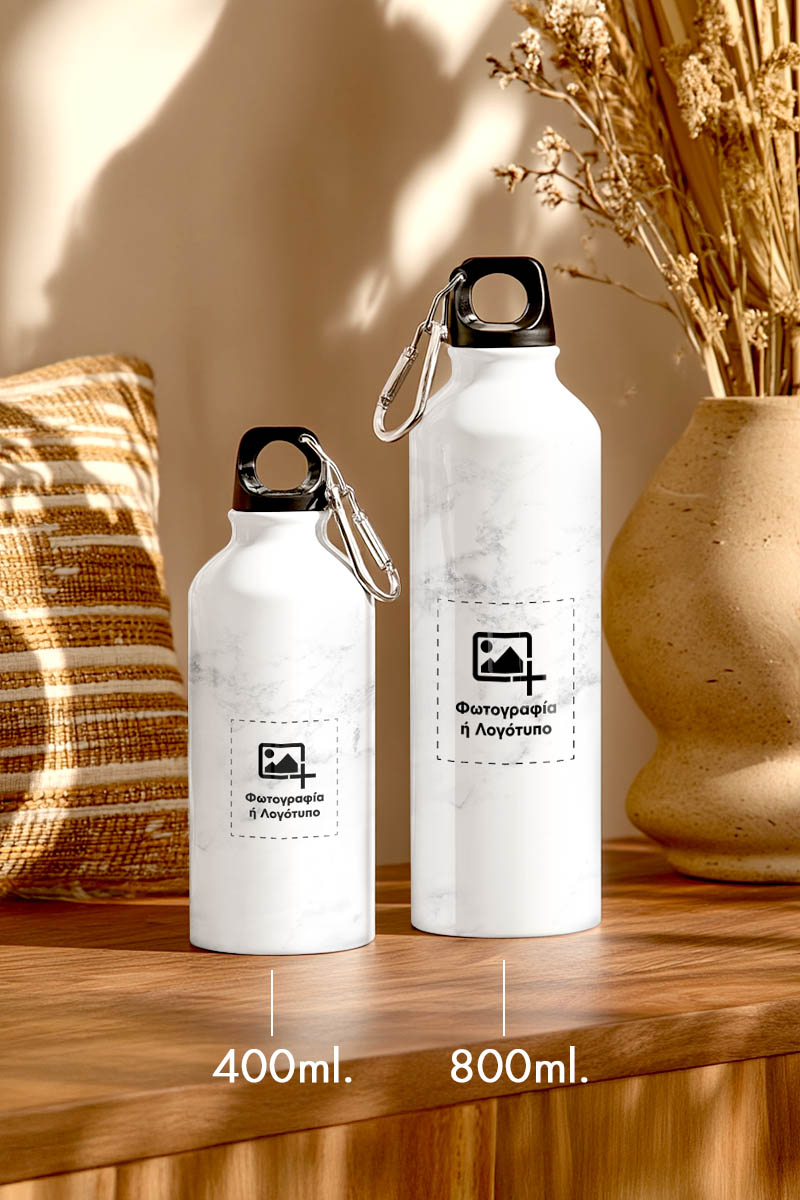 Φωτογραφία ή Λογότυπο

Φωτογραφία ή Λογότυπο

400ml.

800ml.