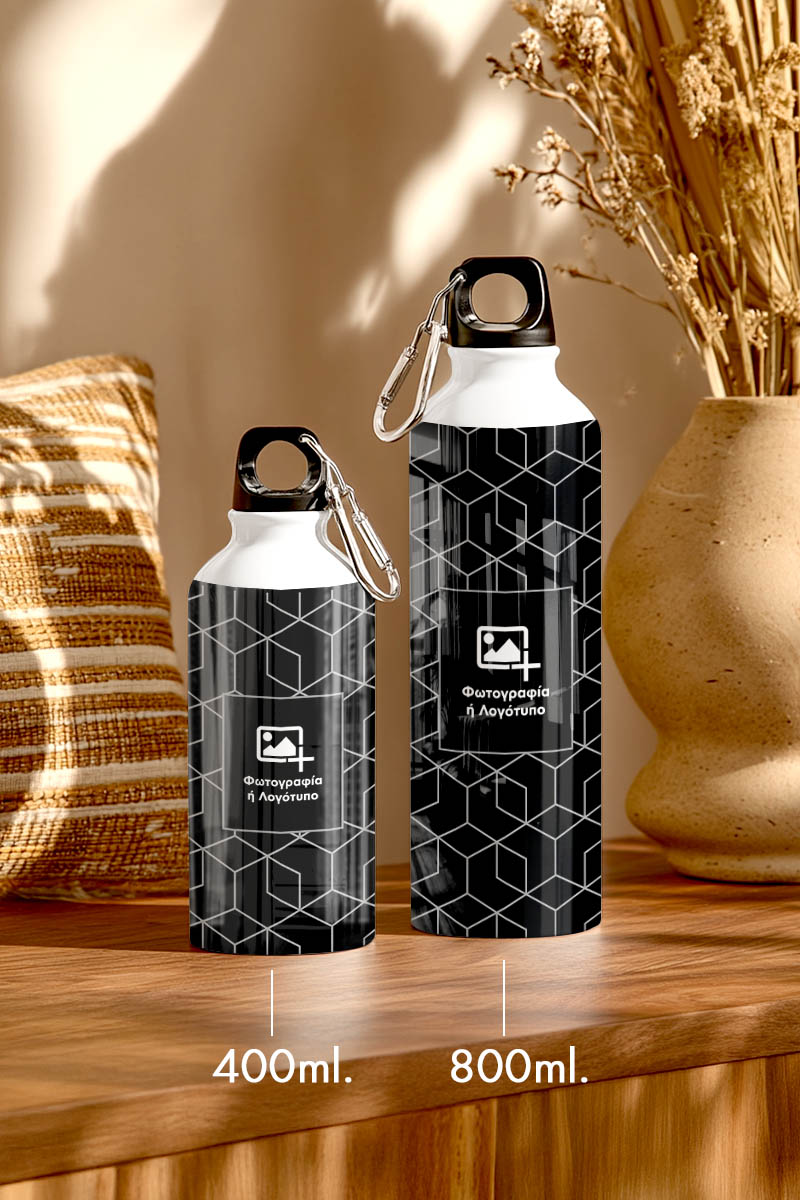 Φωτογραφία ή Λογότυπο

Φωτογραφία ή Λογότυπο

400ml.

800ml.