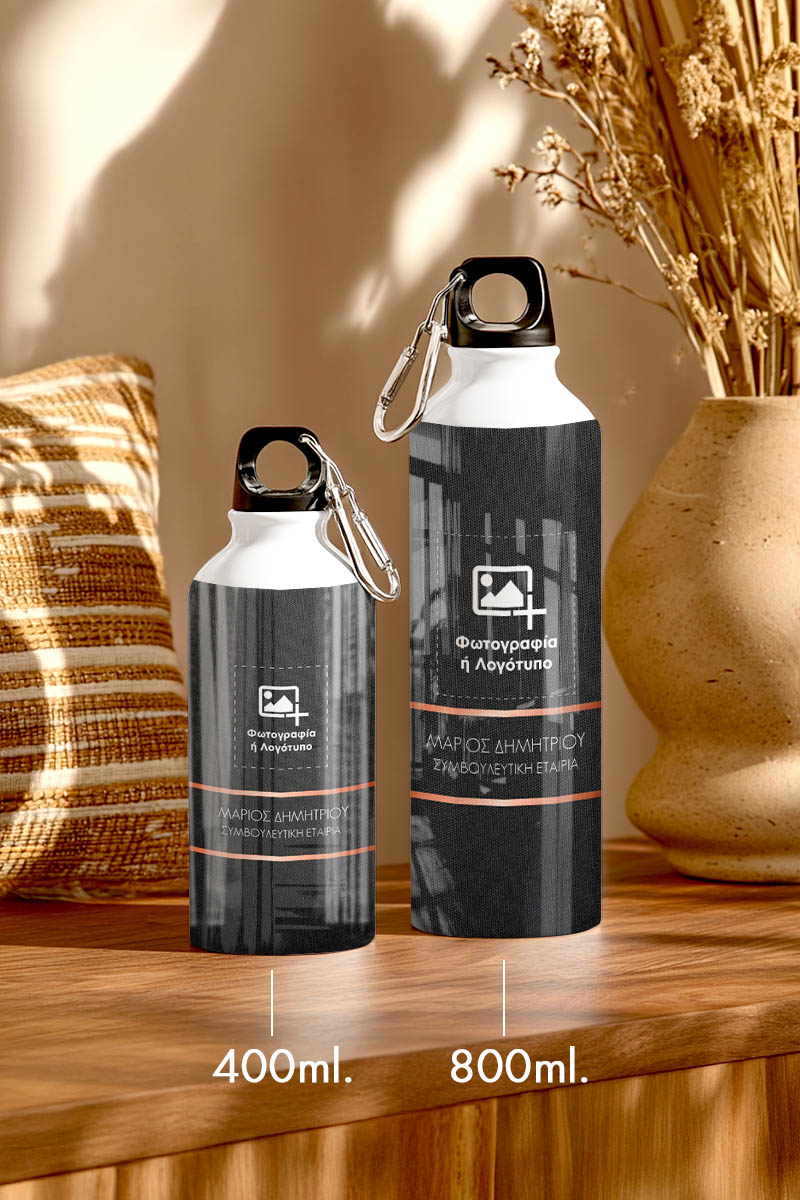 Φωτογραφία ή Λογότυπο

ΜΑΡΙΟΣ ΔΗΜΗΤΡΙΟΥ
ΣΥΜΒΟΥΛΕΥΤΙΚΗ ΕΤΑΙΡΙΑ

Φωτογραφία ή Λογότυπο

ΜΑΡΙΟΣ ΔΗΜΗΤΡΙΟΥ
ΣΥΜΒΟΥΛΕΥΤΙΚΗ ΕΤΑΙΡΙΑ

400ml.

800ml.