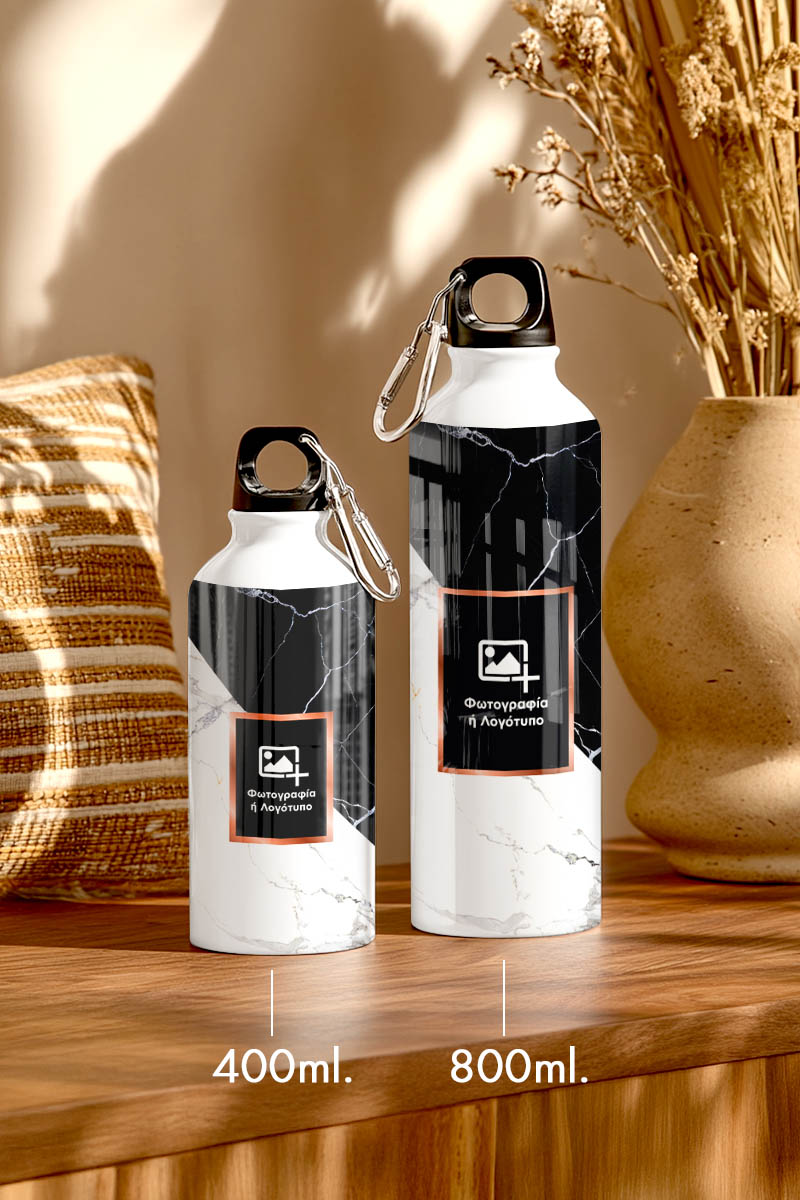 Φωτογραφία ή Λογότυπο

Φωτογραφία ή Λογότυπο

400ml.

800ml.