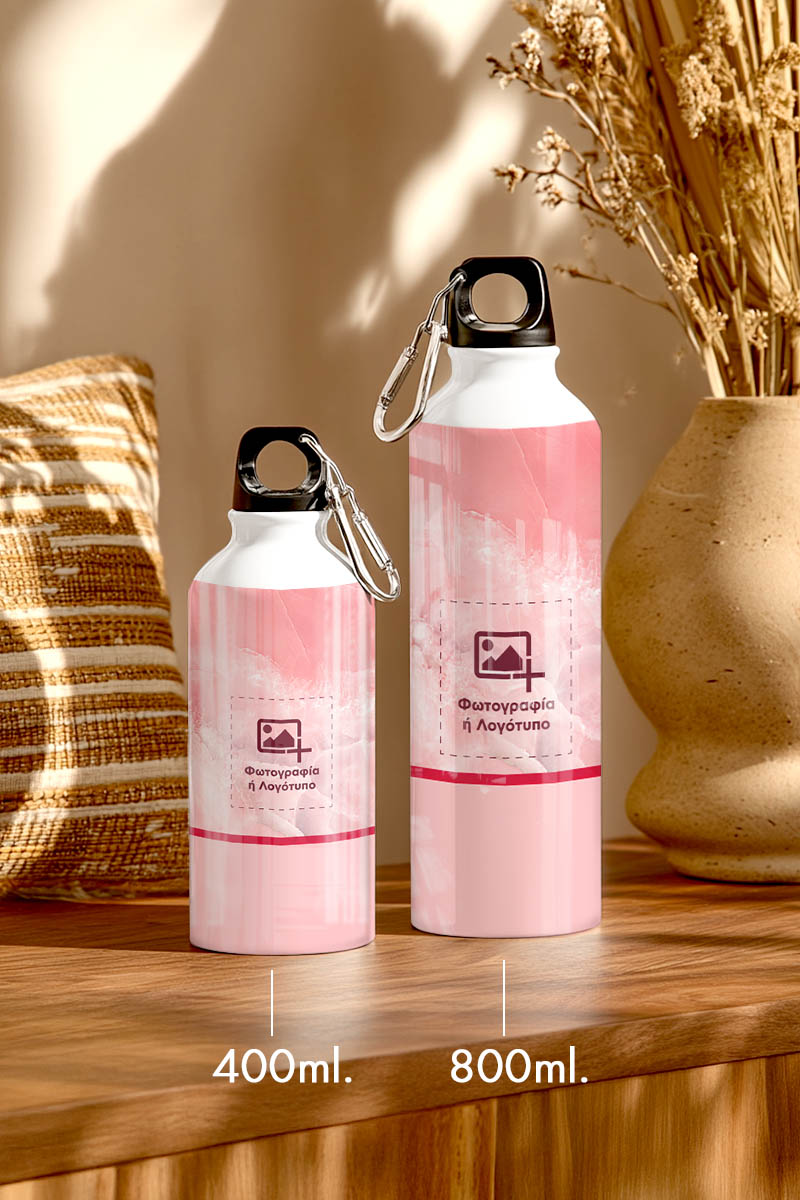 Φωτογραφία ή Λογότυπο

Φωτογραφία ή Λογότυπο

400ml.

800ml.