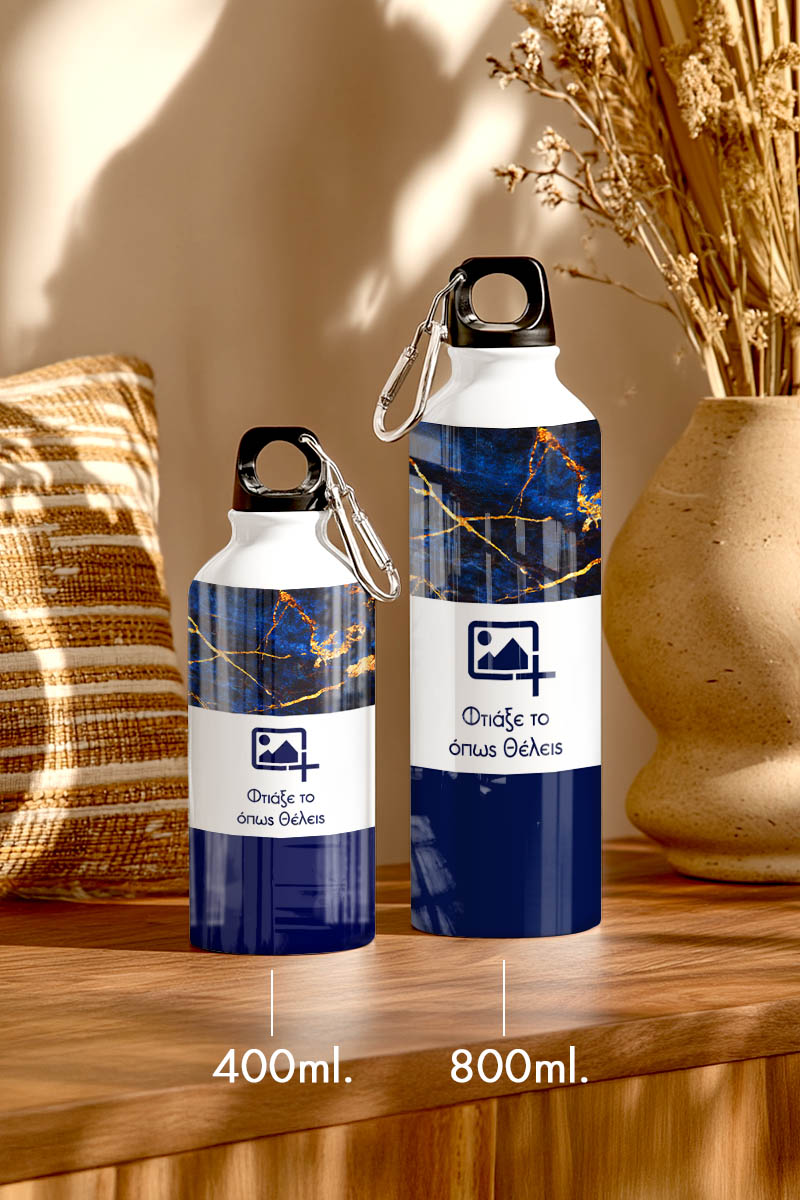 Φτιάξε το όπως Θέλεις

Φτιάξε το όπως Θέλεις

400ml.

800ml.