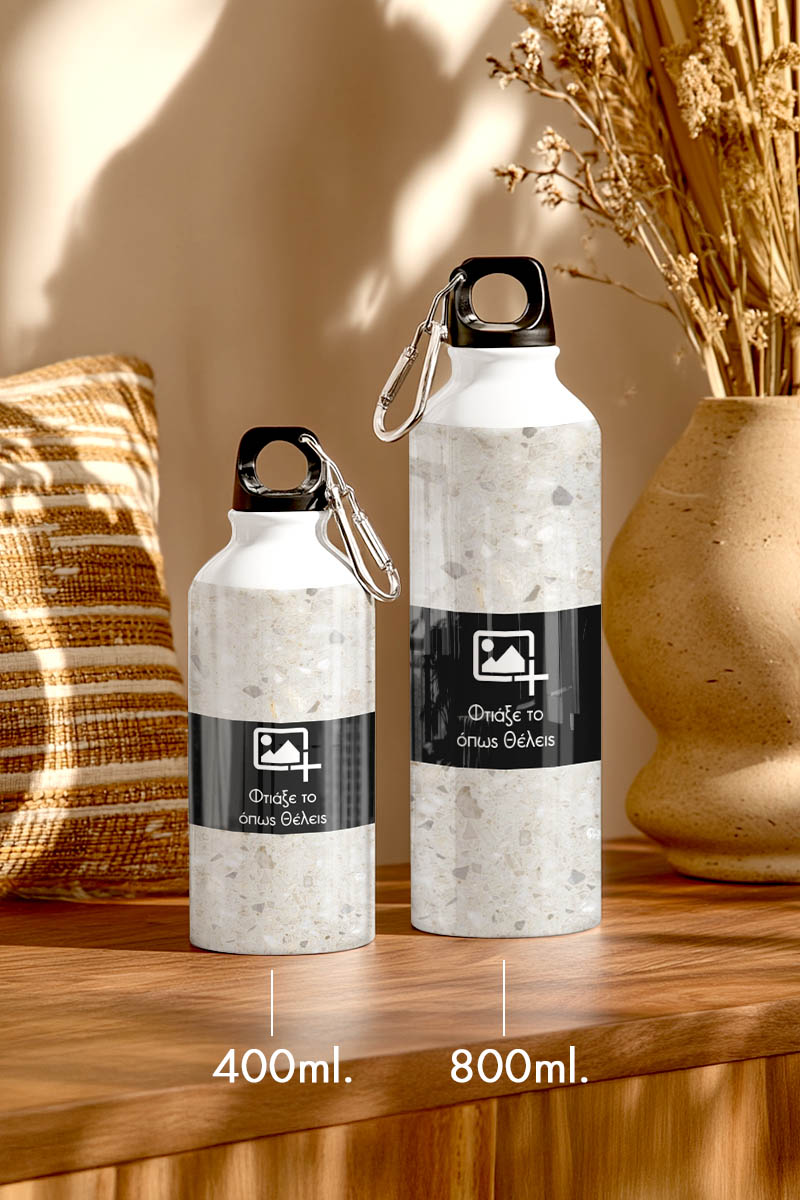 Φτιάξε το όπως Θέλεις

Φτιάξε το όπως Θέλεις

400ml.

800ml.