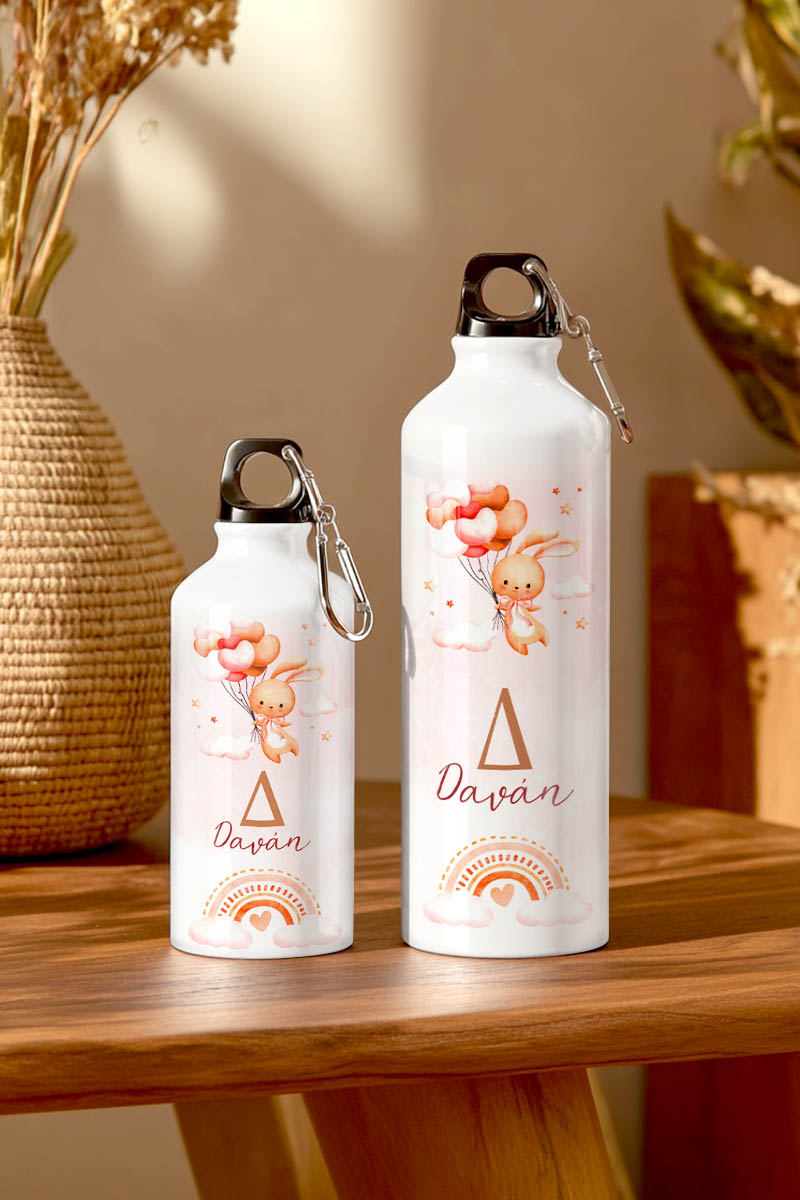 Δ
Daván

Δ
Daván