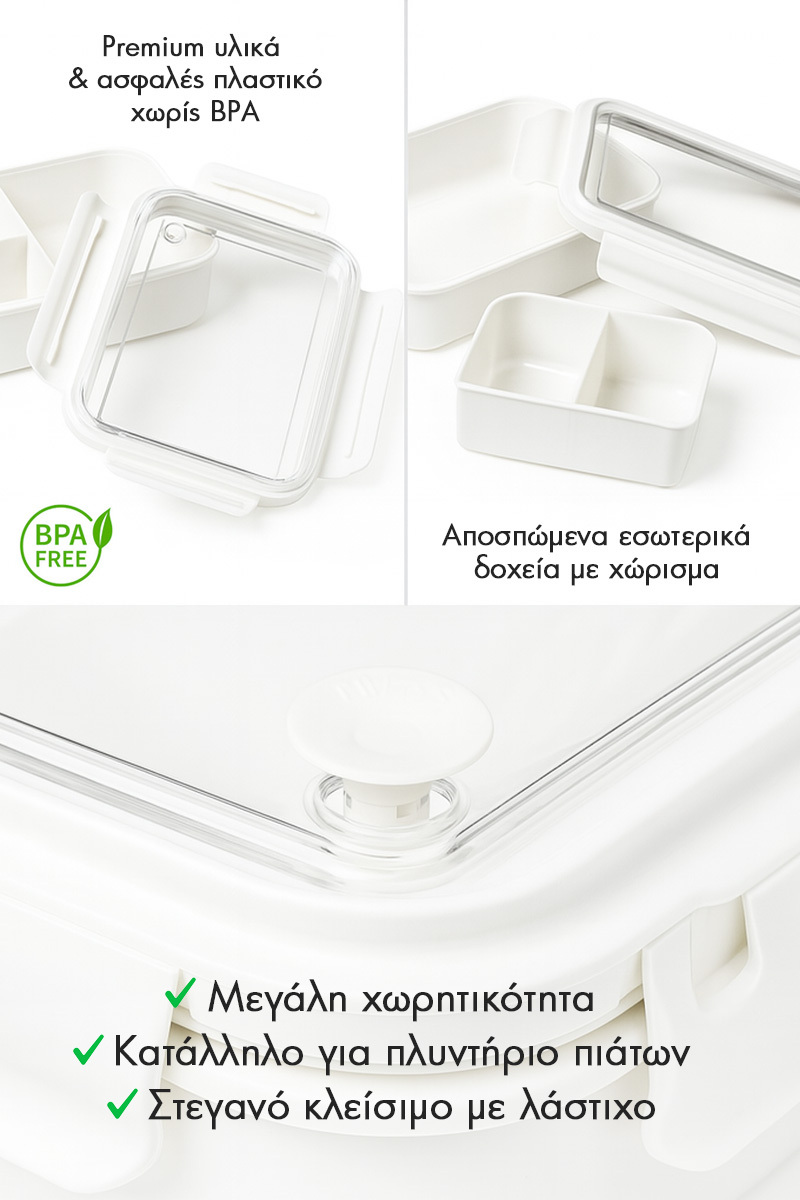 Premium υλικά & ασφαλές πλαστικό χωρίς BPA

BPA FREE

Αποσπώμενα εσωτερικά δοχεία με χώρισμα

✓ Μεγάλη χωρητικότητα
✓ Κατάλληλο για πλυντήριο πιάτων
✓ Στεγανό κλείσιμο με λάστιχο