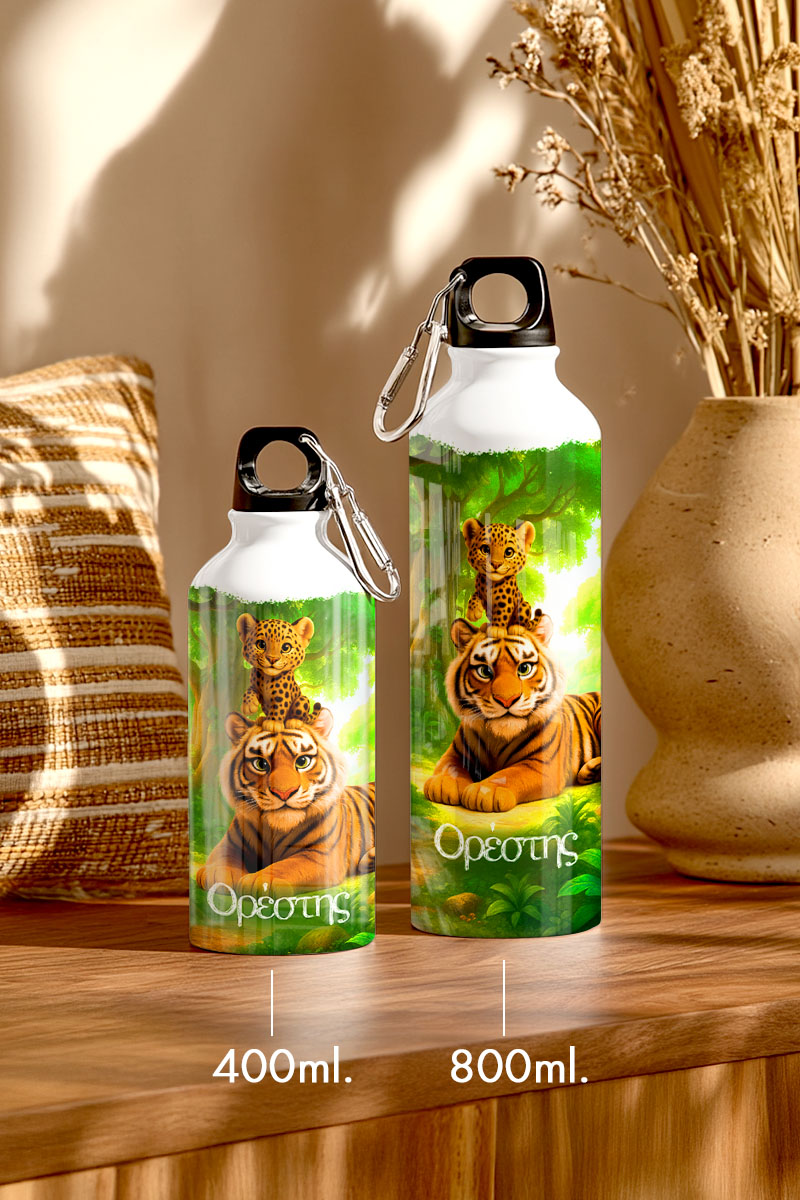 Ορέστης

Ορέστης

400ml.

800ml.