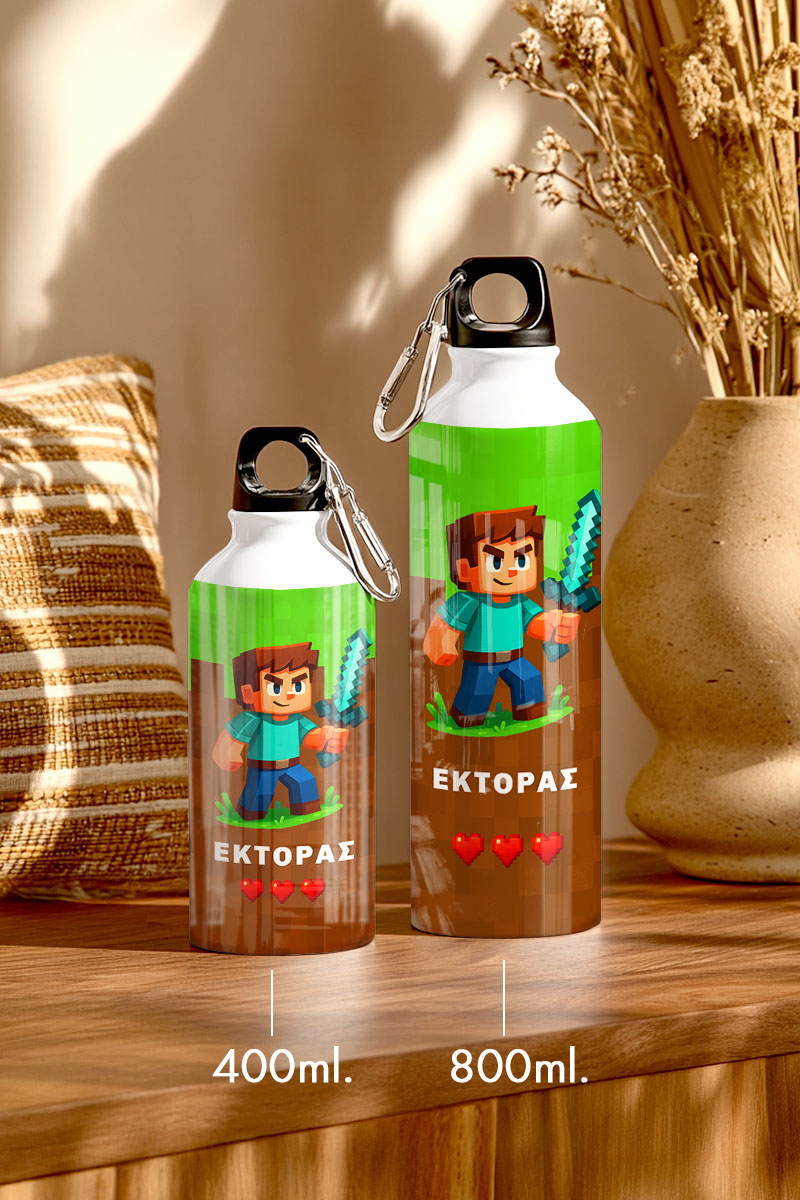 ΕΚΤΟΡΑΣ

ΕΚΤΟΡΑΣ

400ml.

800ml.