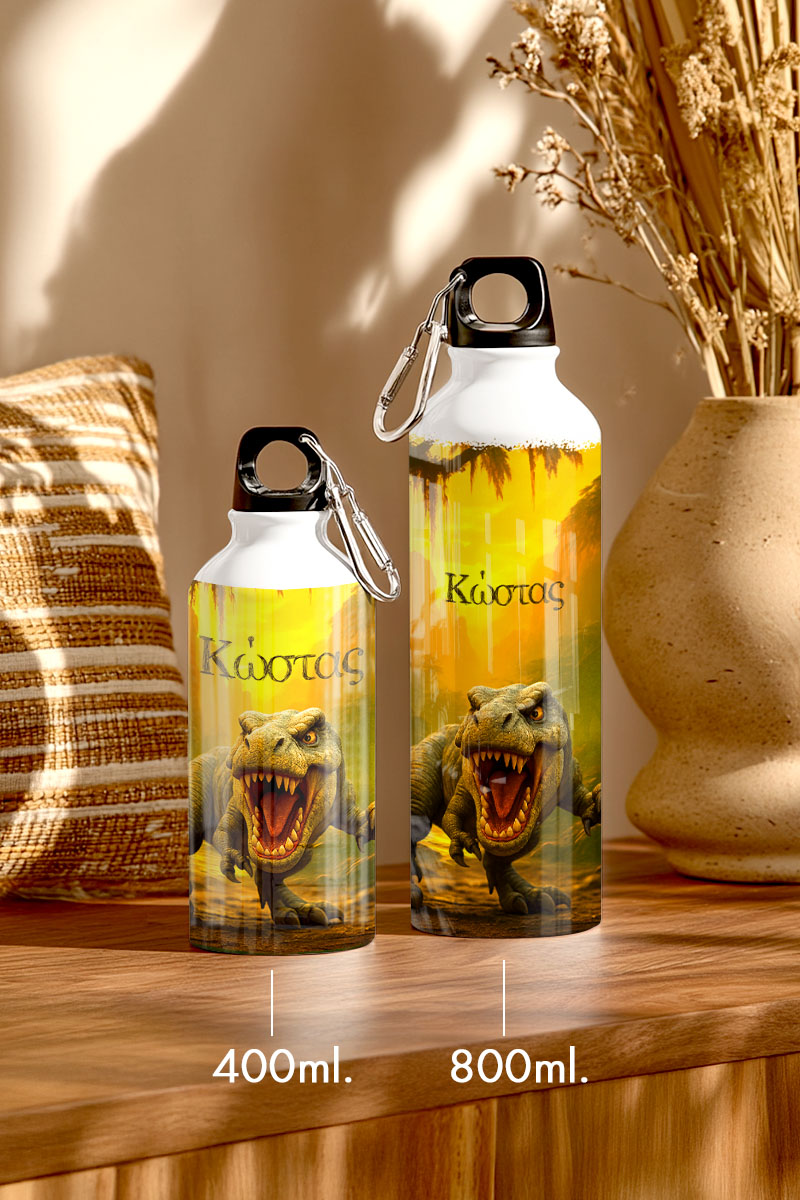 Κώστας

Κώστας

400ml.

800ml.