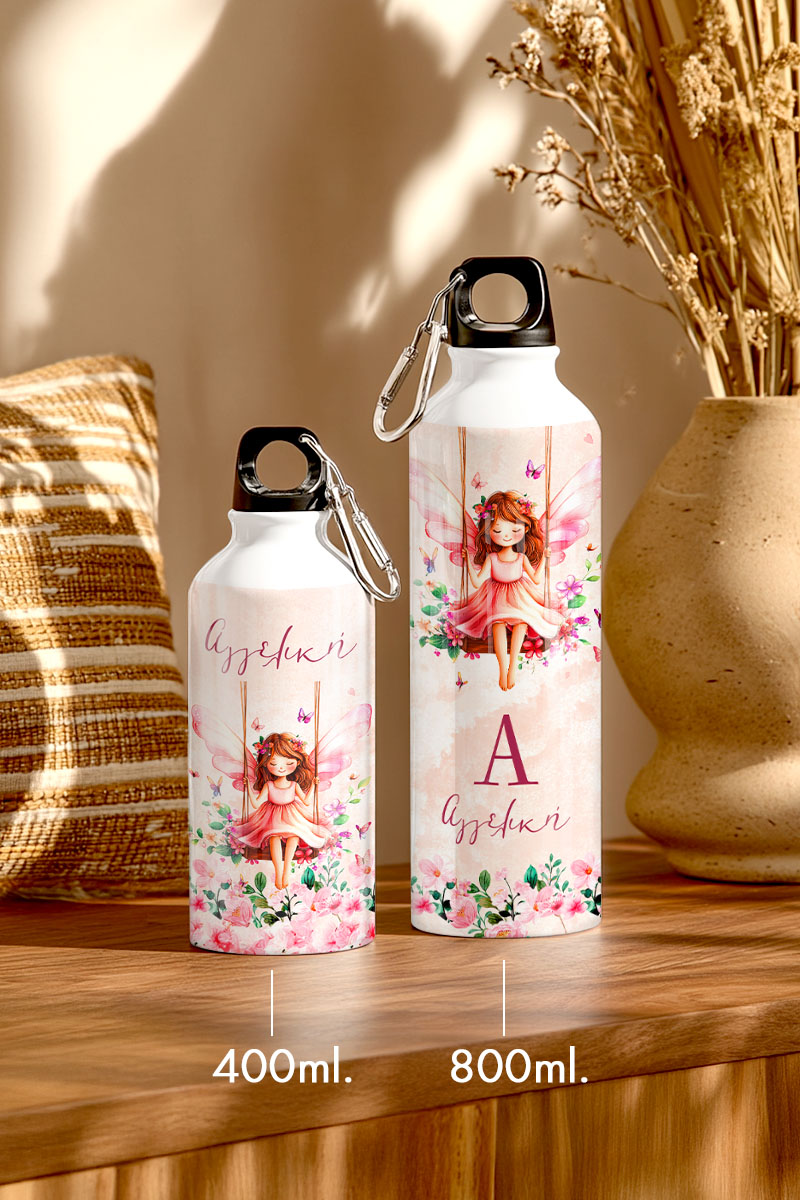 Αγγελική

Α
Αγγελική

400ml.
800ml.