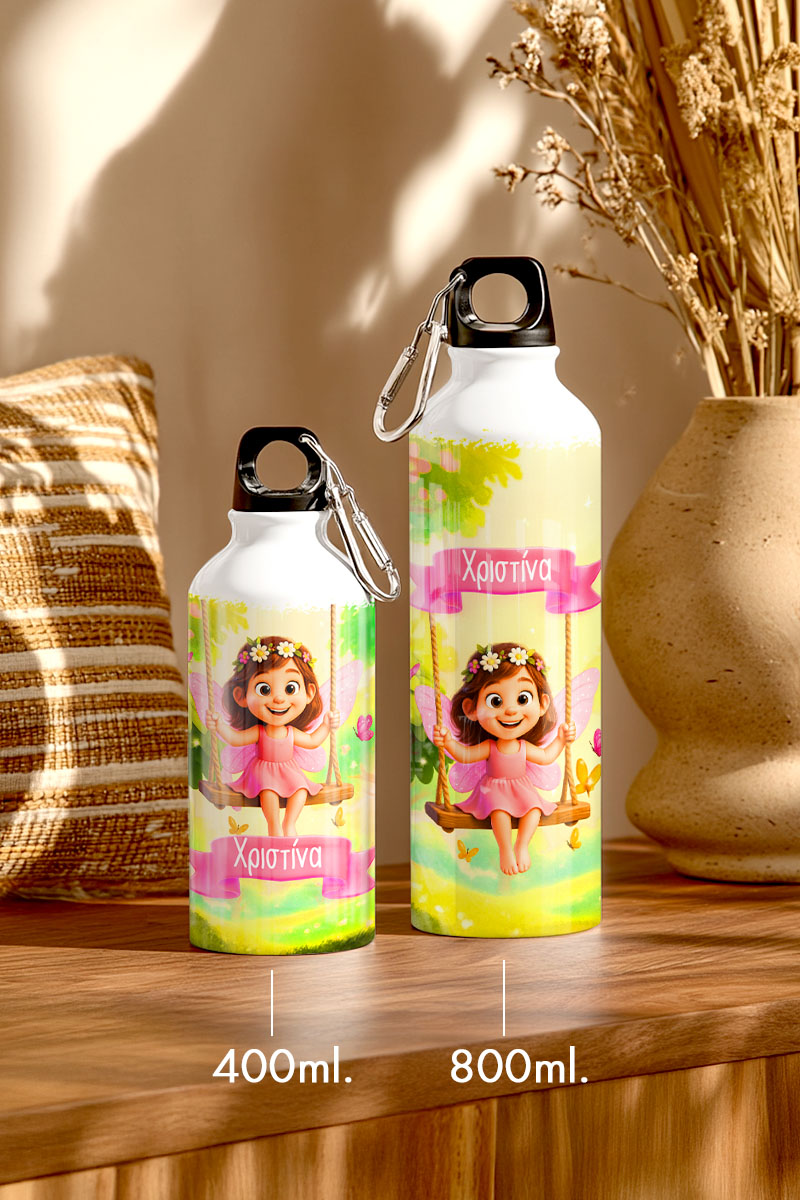 Χριστίνα

Χριστίνα

400ml.

800ml.