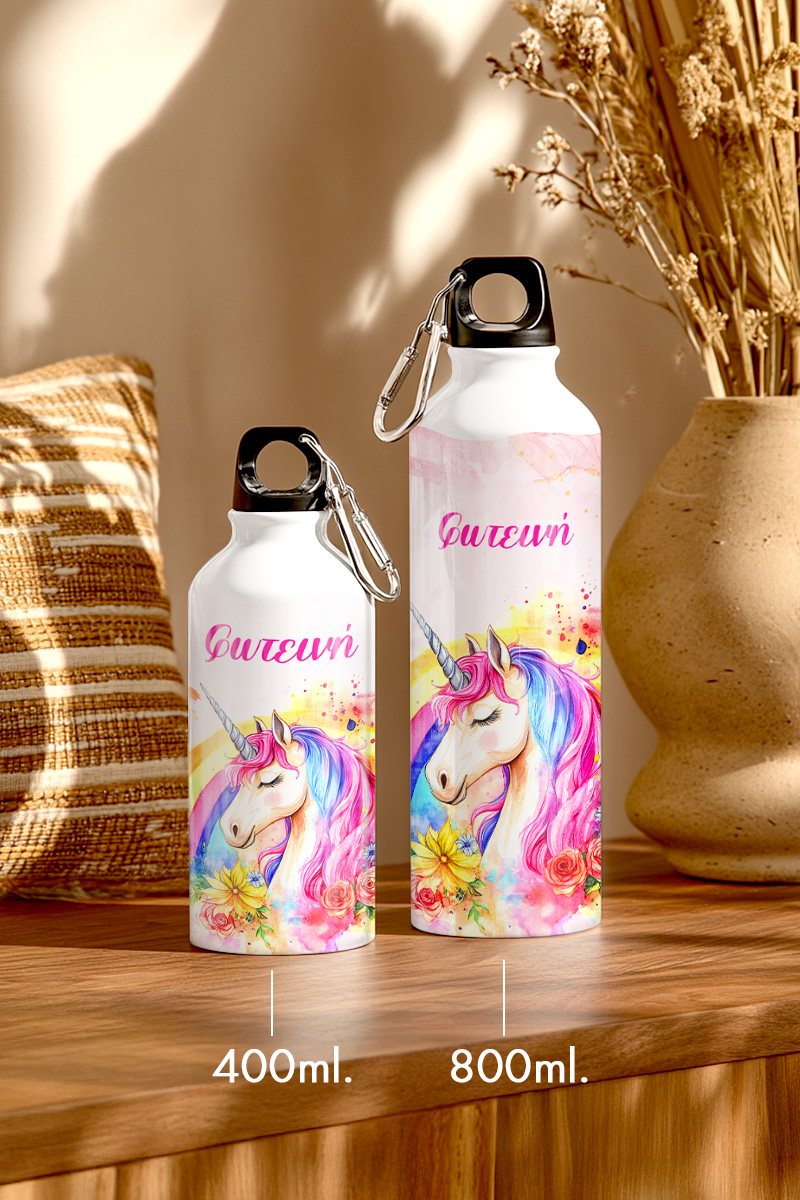 Φωτεινή

Φωτεινή

400ml.

800ml.