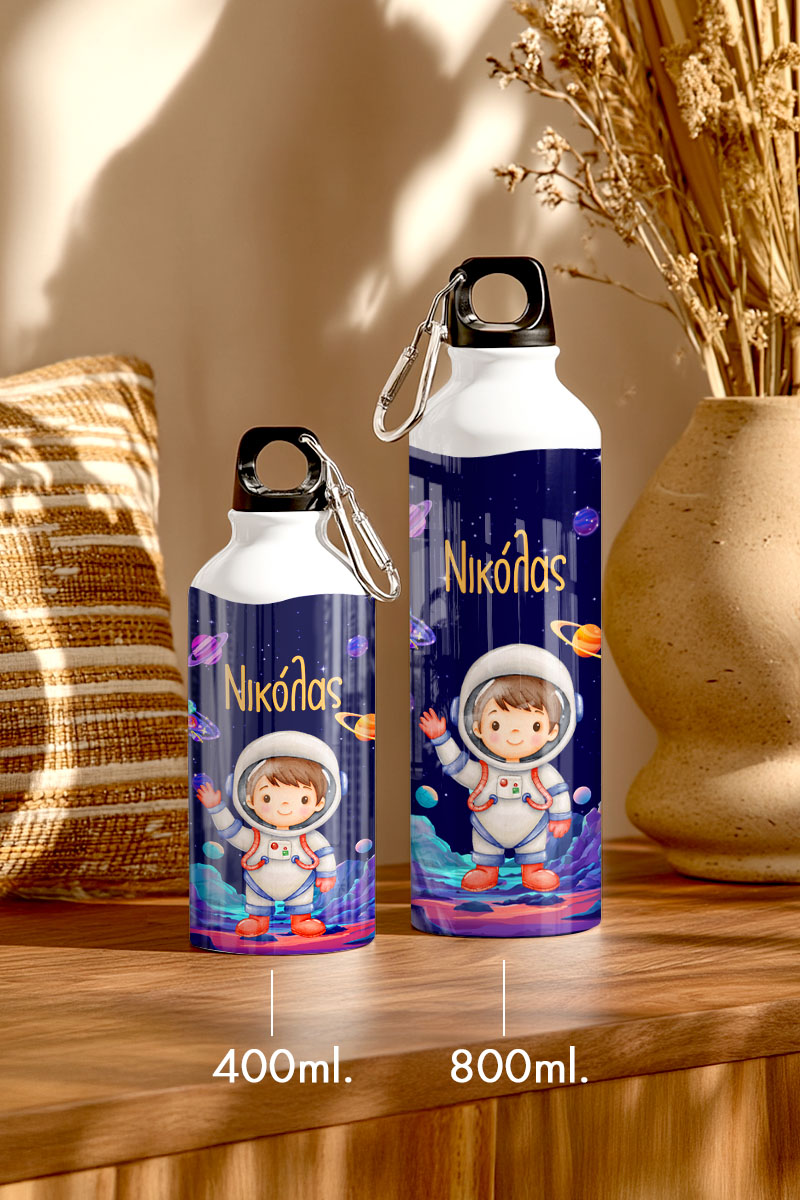 Νικόλας

Νικόλας

400ml.

800ml.