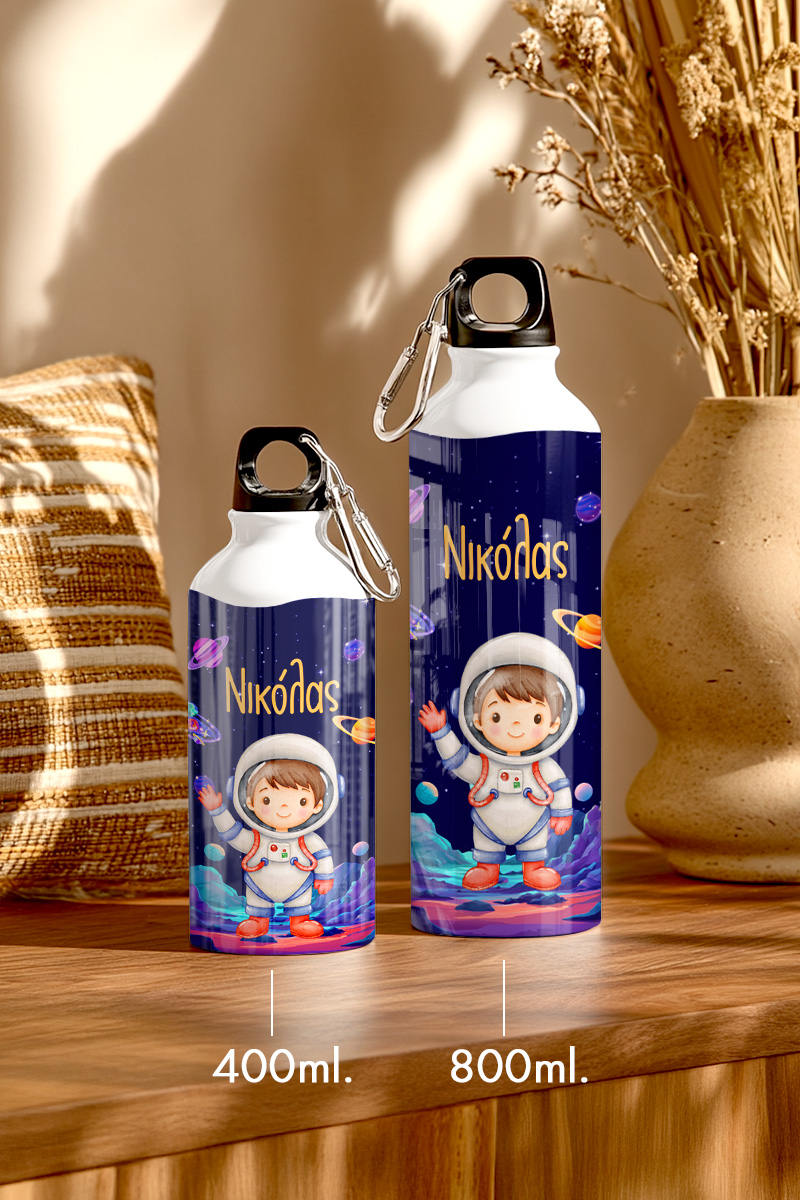 Νικόλας

Νικόλας

400ml.

800ml.