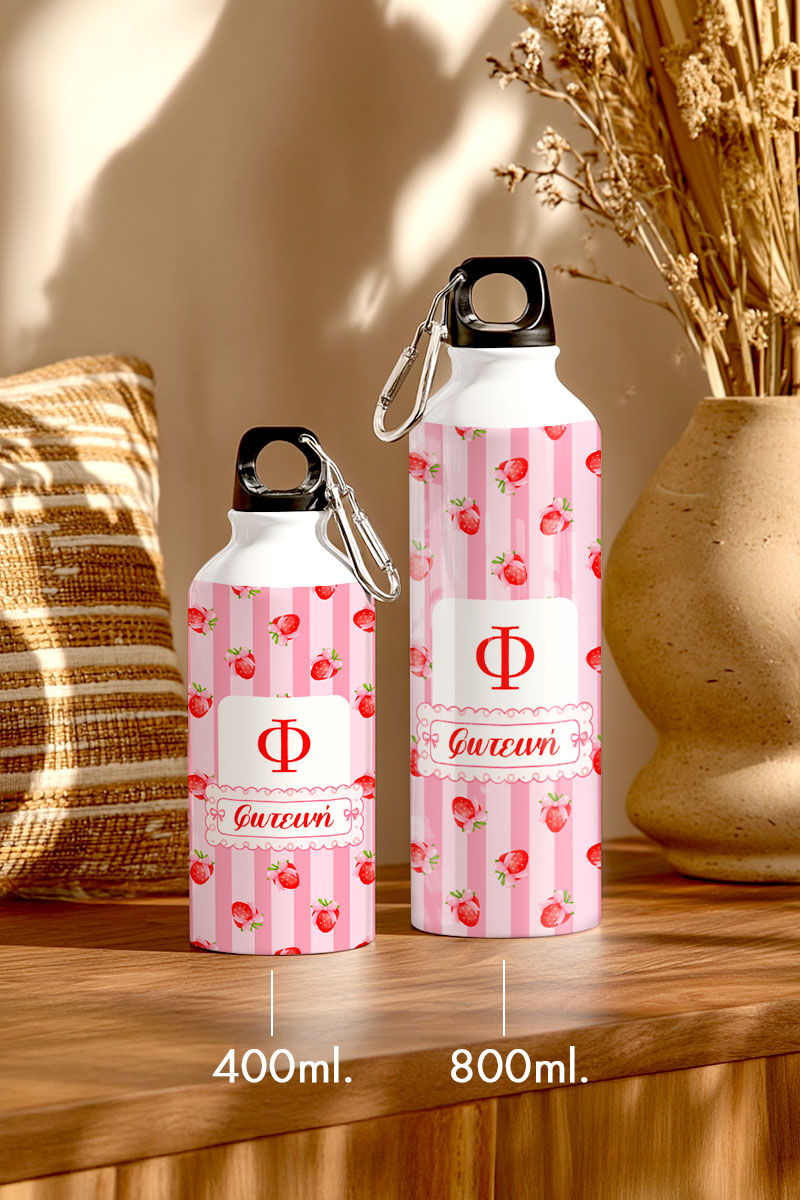 Φ
Φωτεινή

Φ
Φωτεινή

400ml.

800ml.