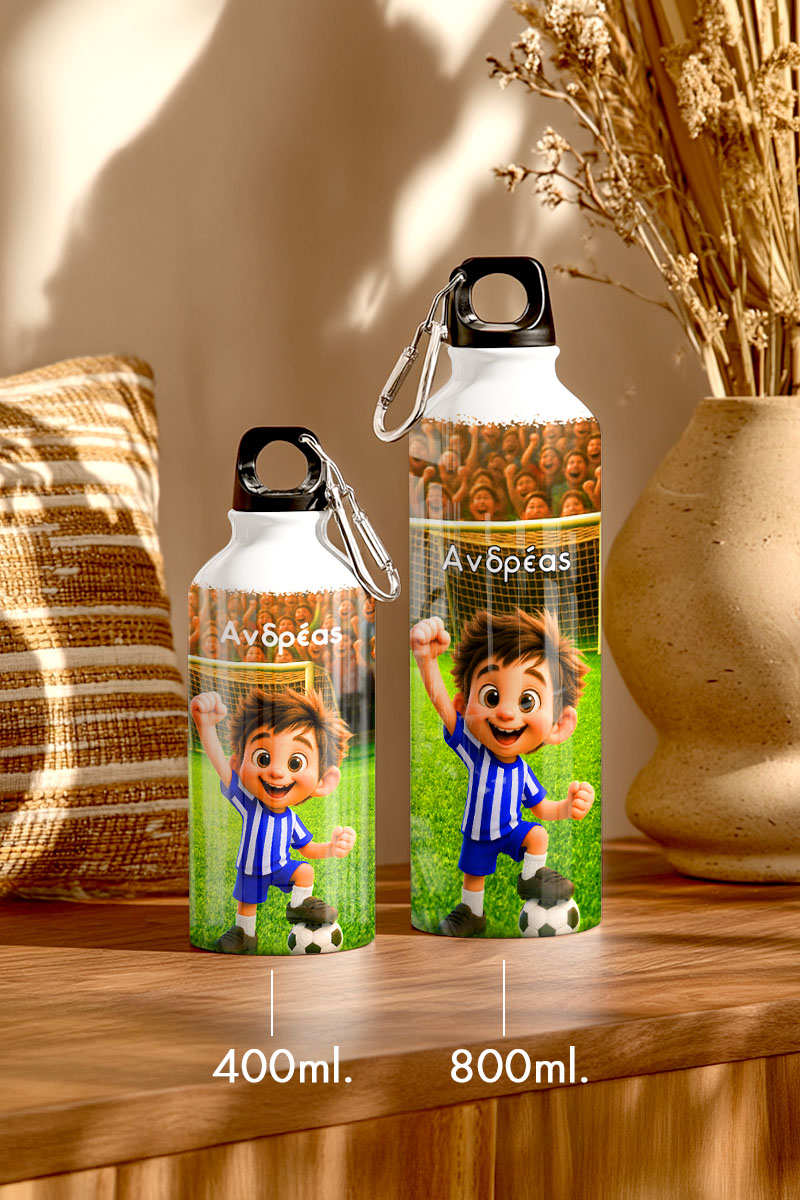 Ανδρέας

Ανδρέας

400ml.

800ml.