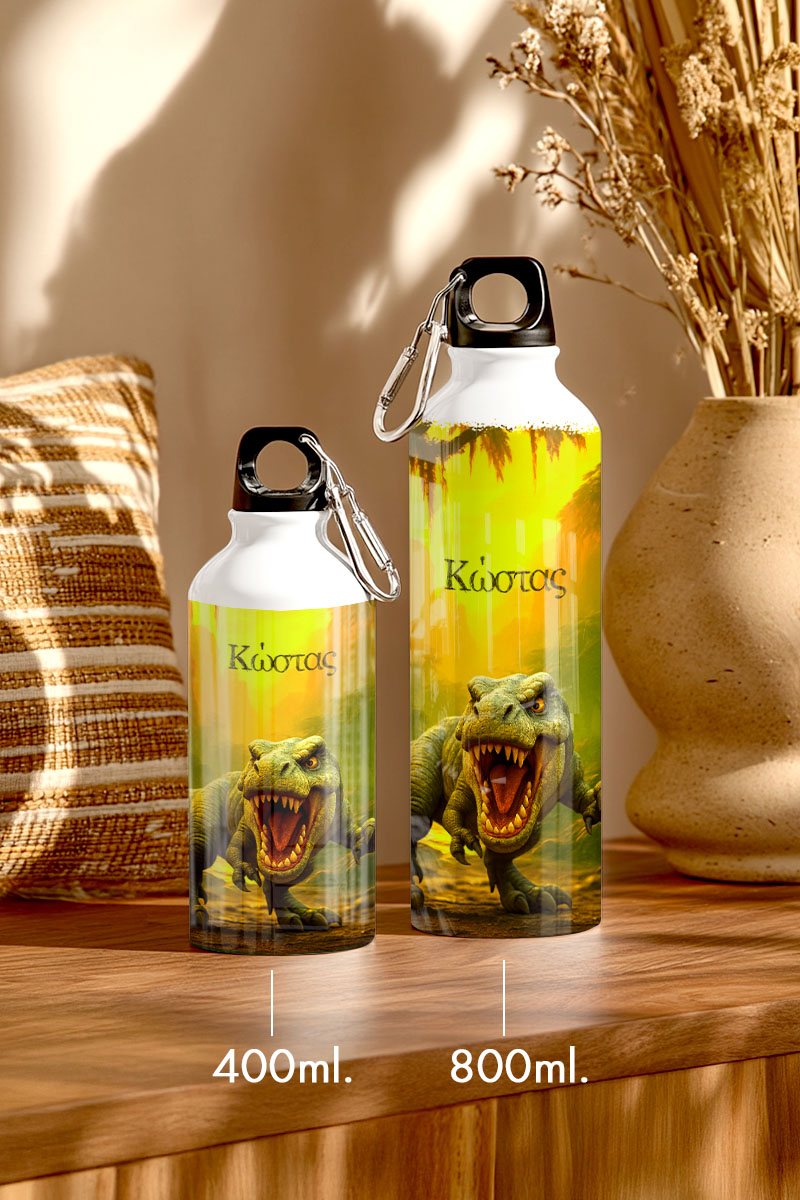 Κώστας

Κώστας

400ml.

800ml.