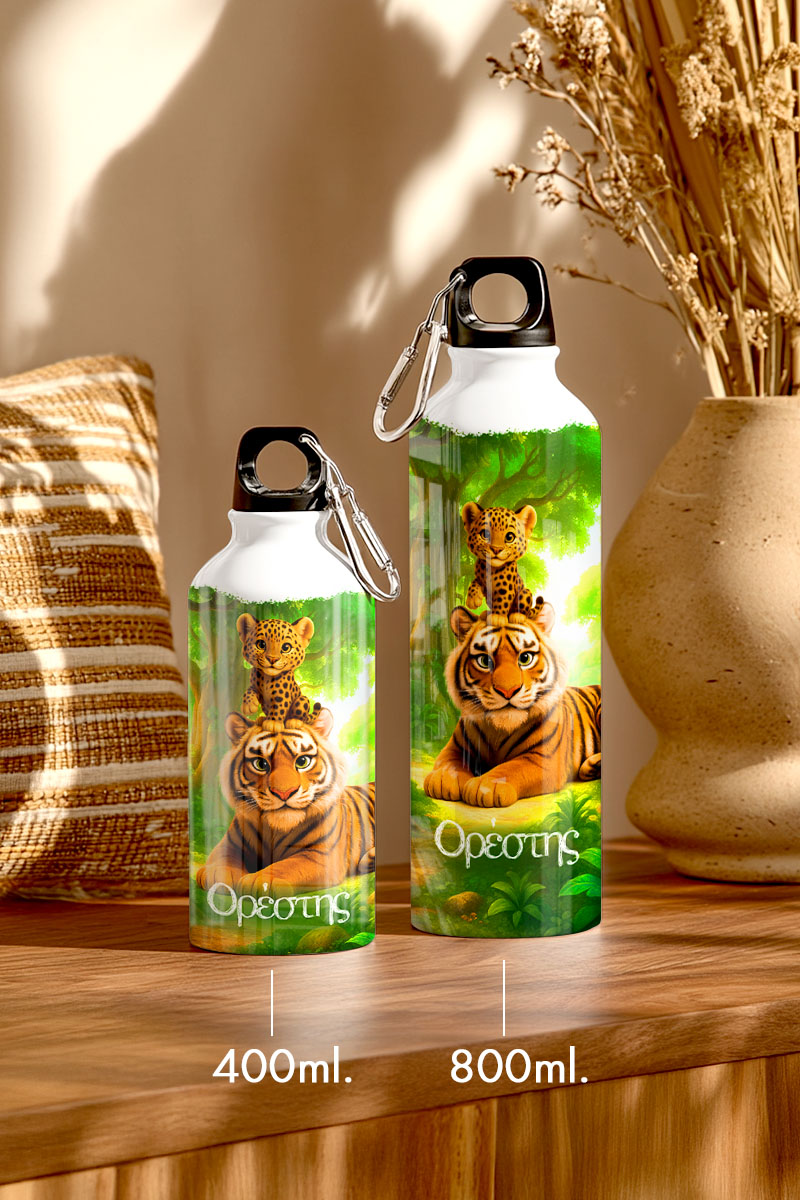 Ορέστης

Ορέστης

400ml.

800ml.