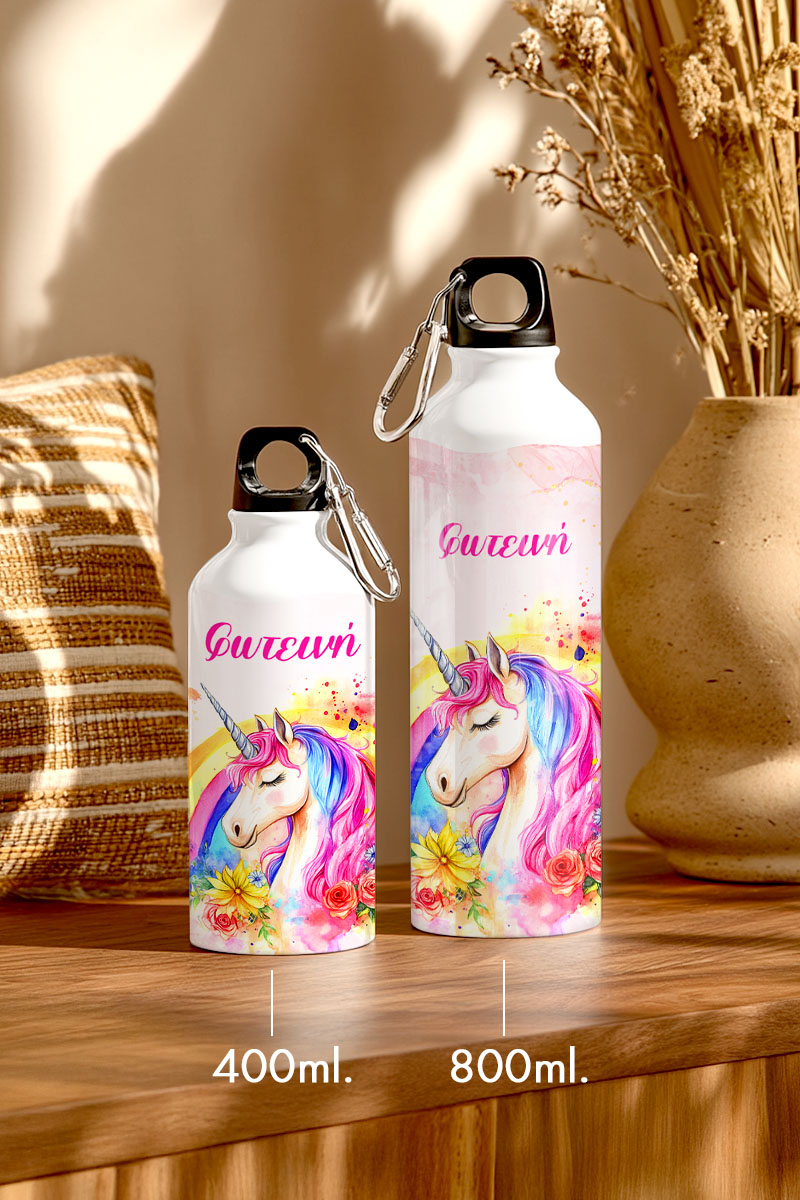 Φωτεινή

Φωτεινή

400ml.

800ml.